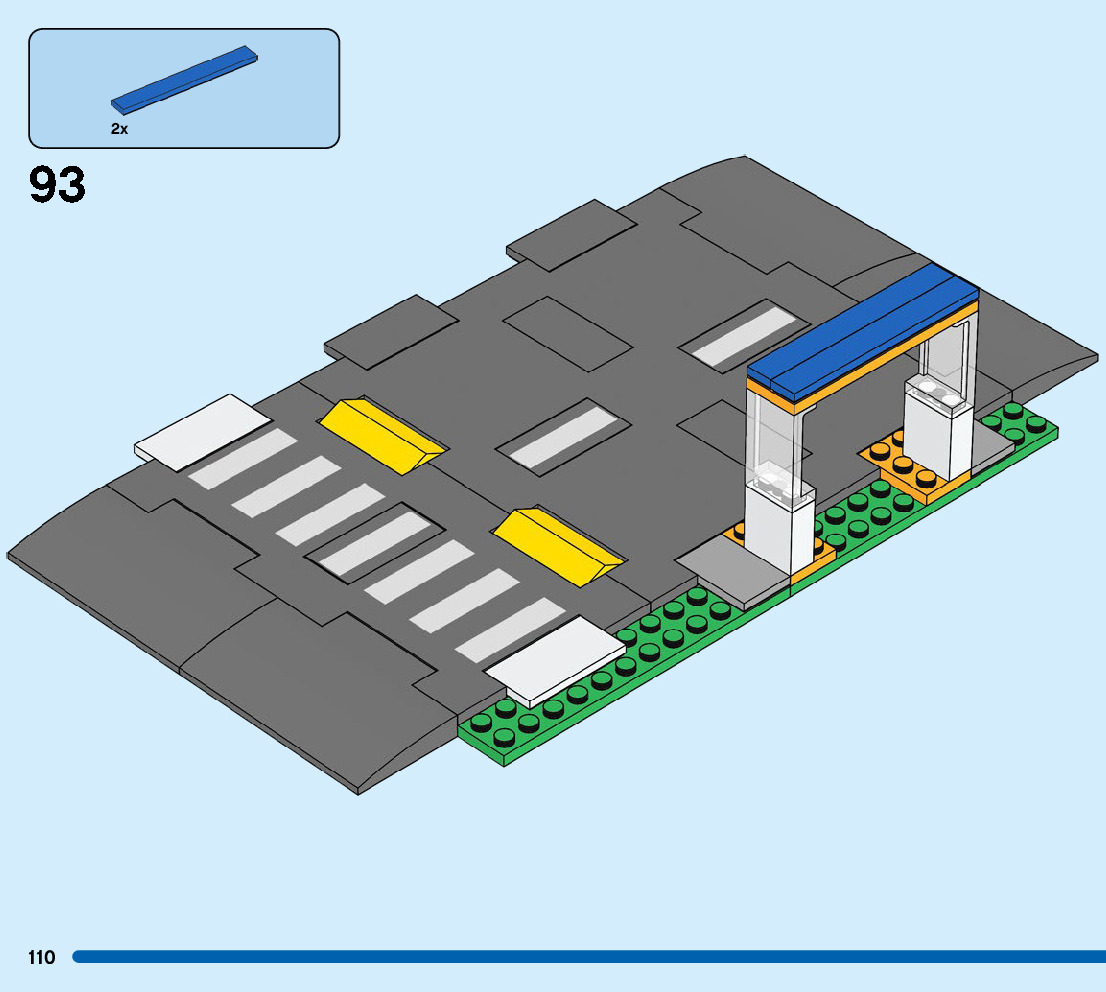 2x

93

110