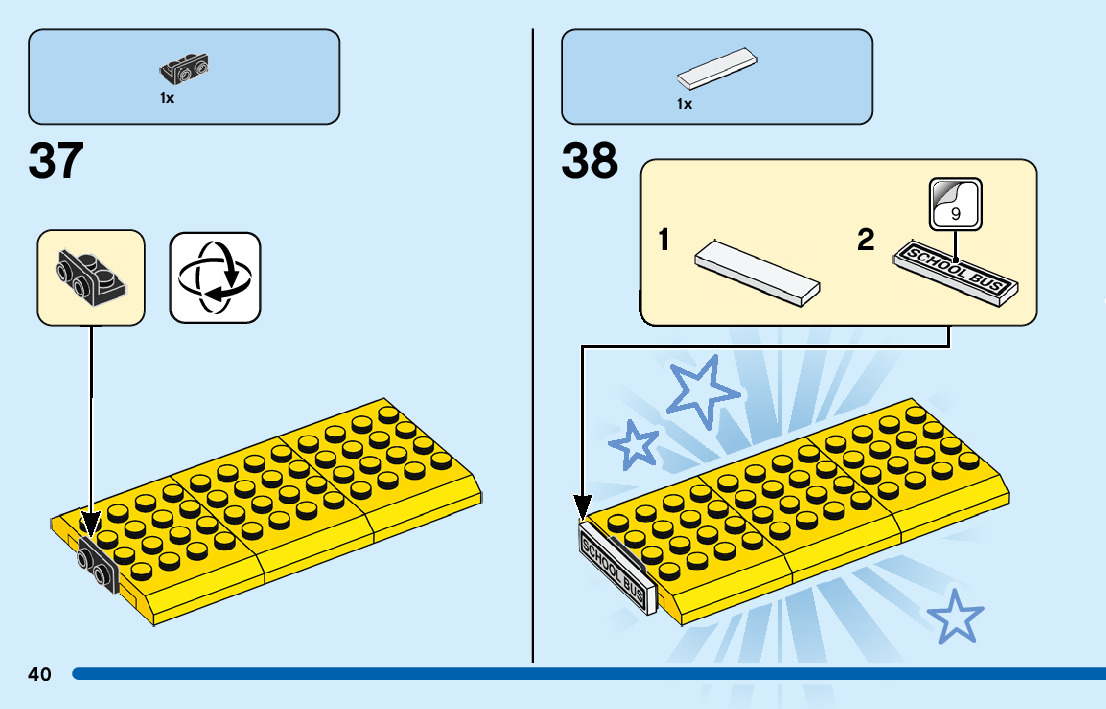 1x

37

1x

38

1

2

9

SCHOOL BUS

SCHOOL BUS

40