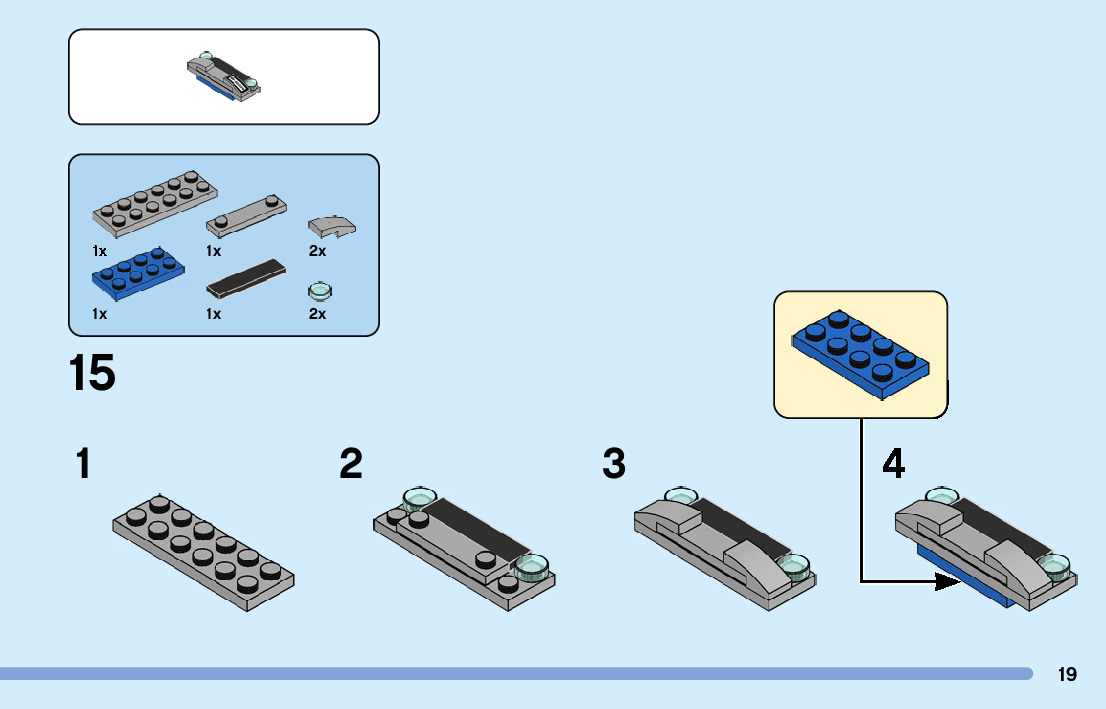 1x
1x
2x
1x
1x
2x

15

1

2

3

4

19