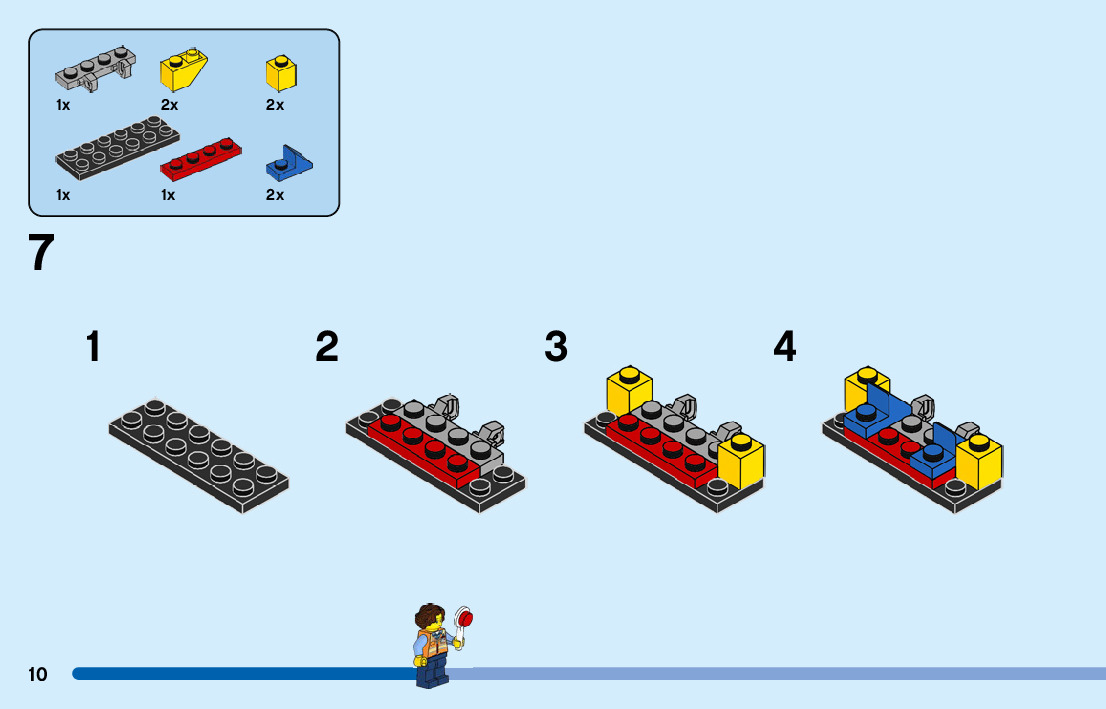 1x
2x
2x
1x
1x
2x

7

1
2
3
4

10