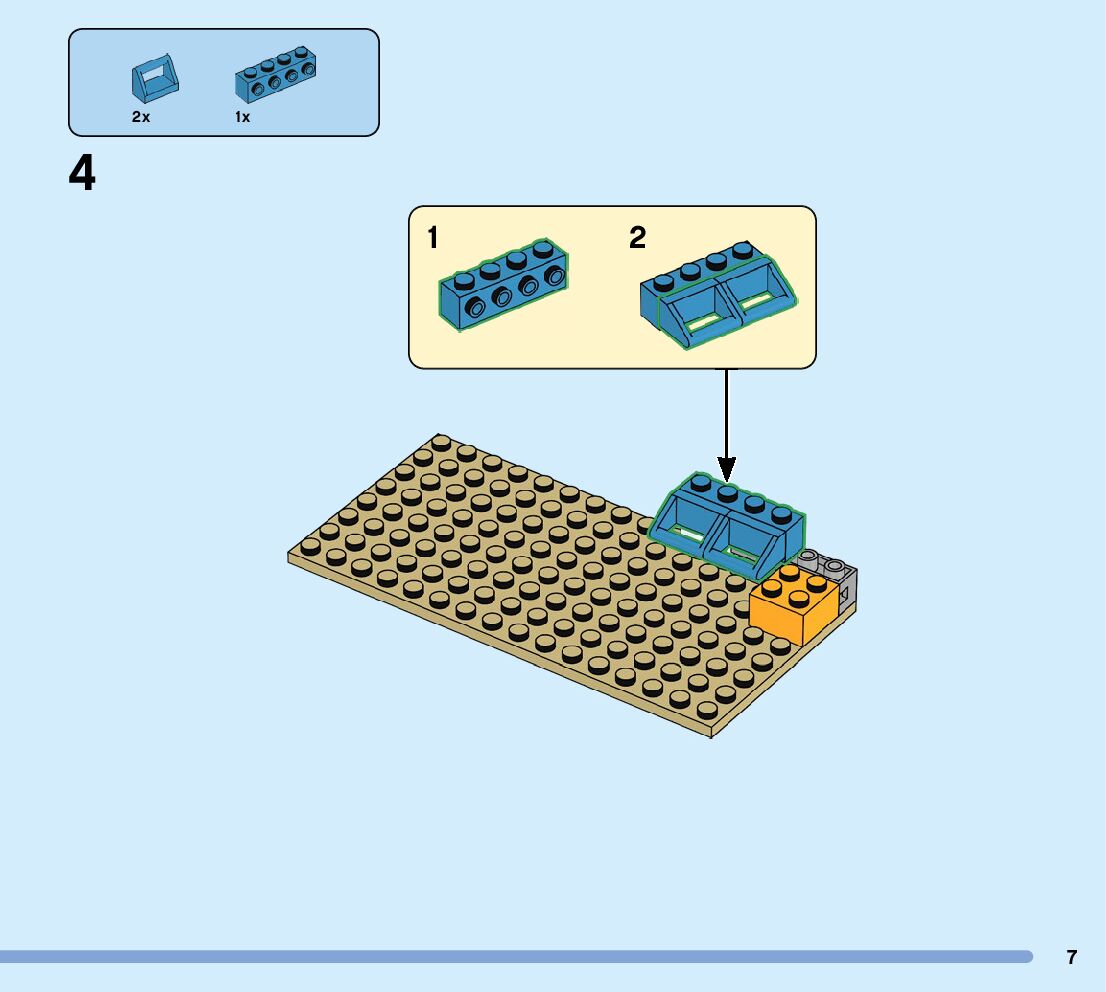 2x
1x

4

1
2

7