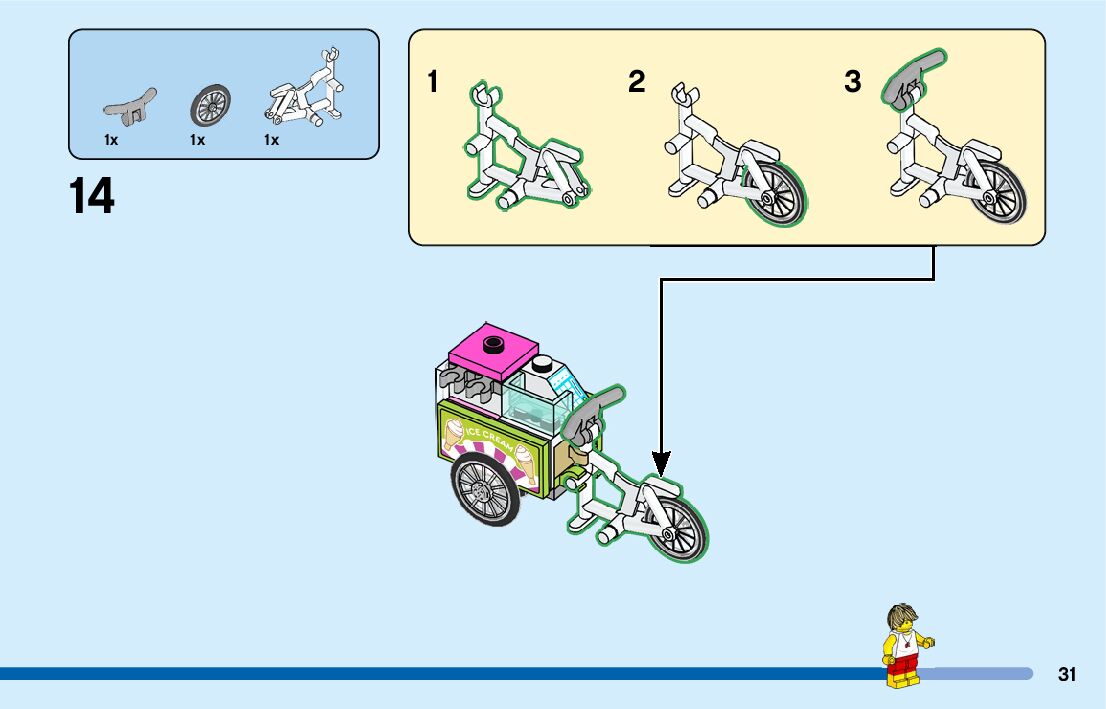 1x 1x 1x

14

1

2

3

ICE CREAM

31