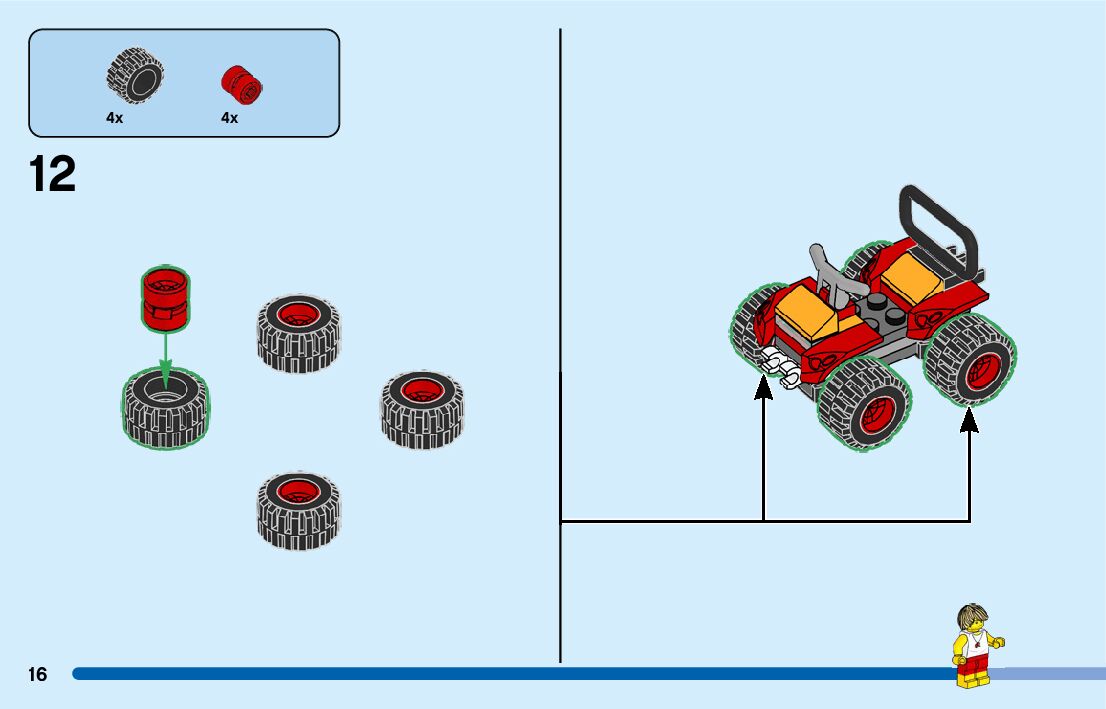 4x
4x

12

16