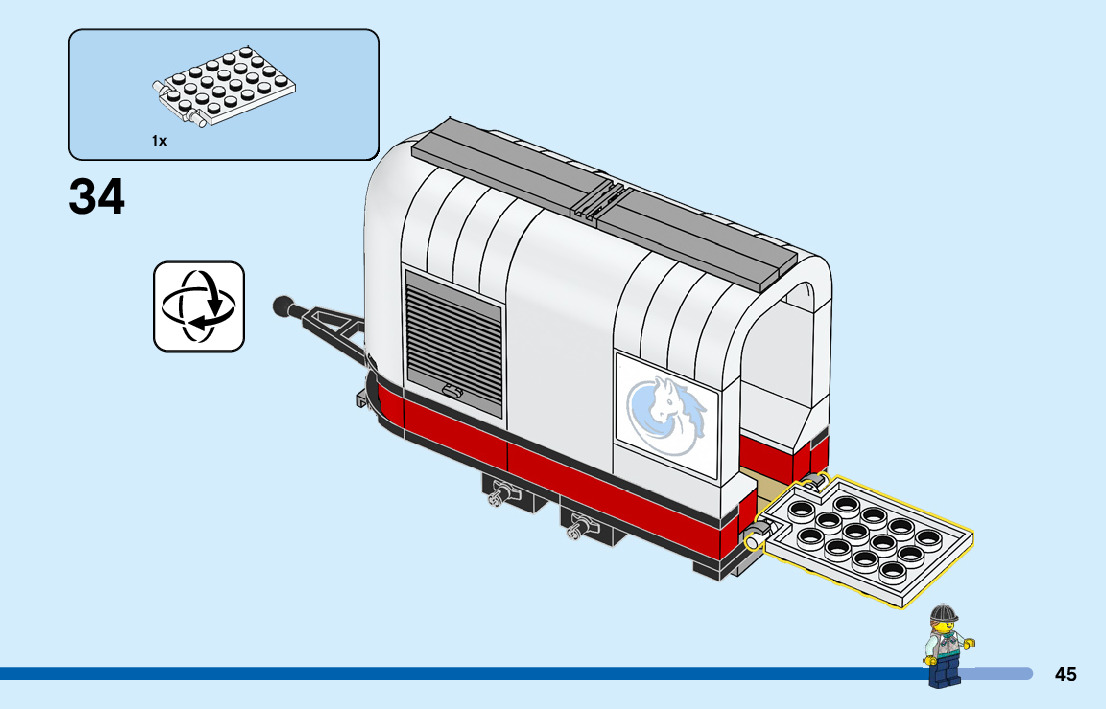 1x

34

45