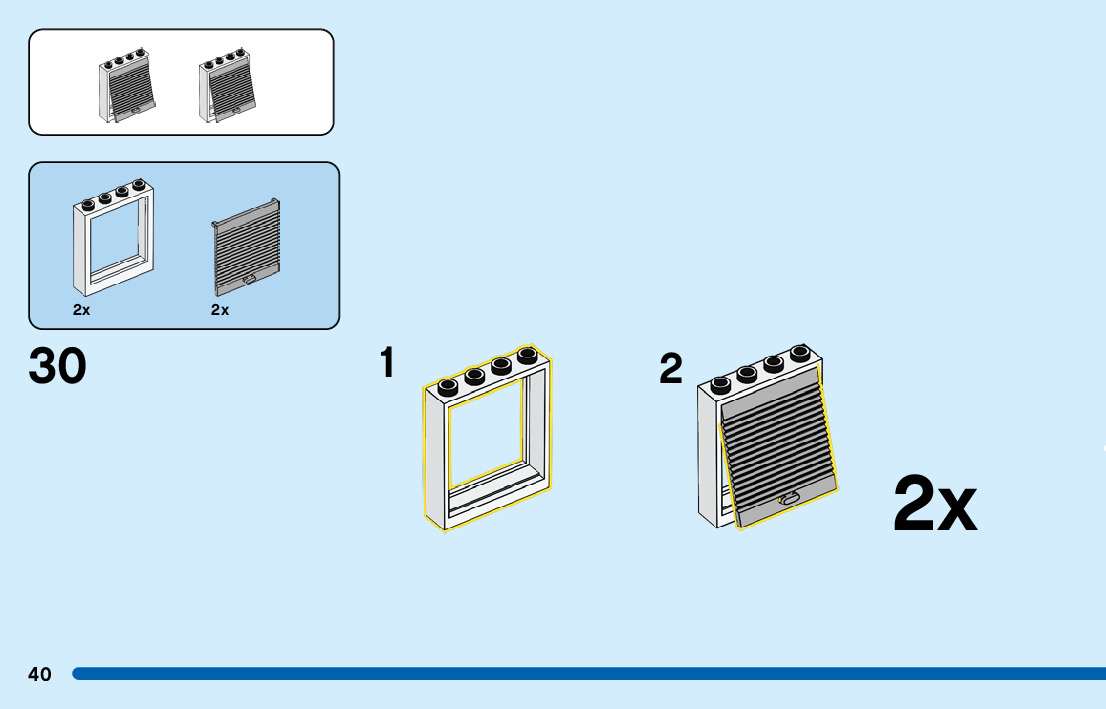 2x

2x

30

1

2

2x

40