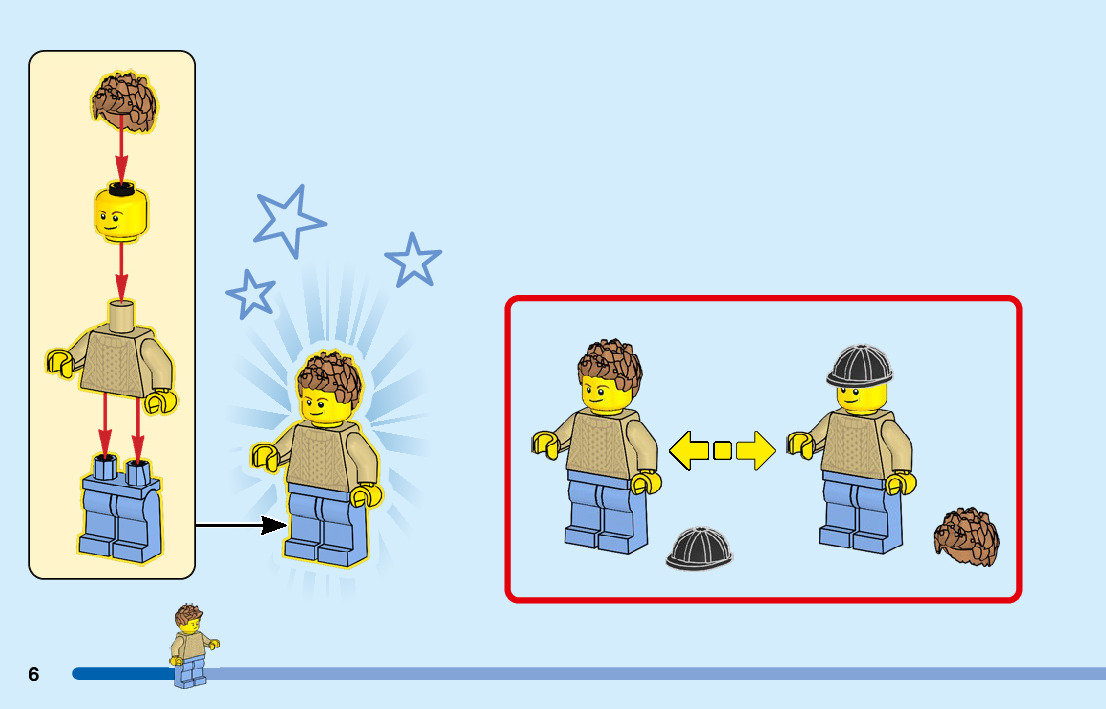 6