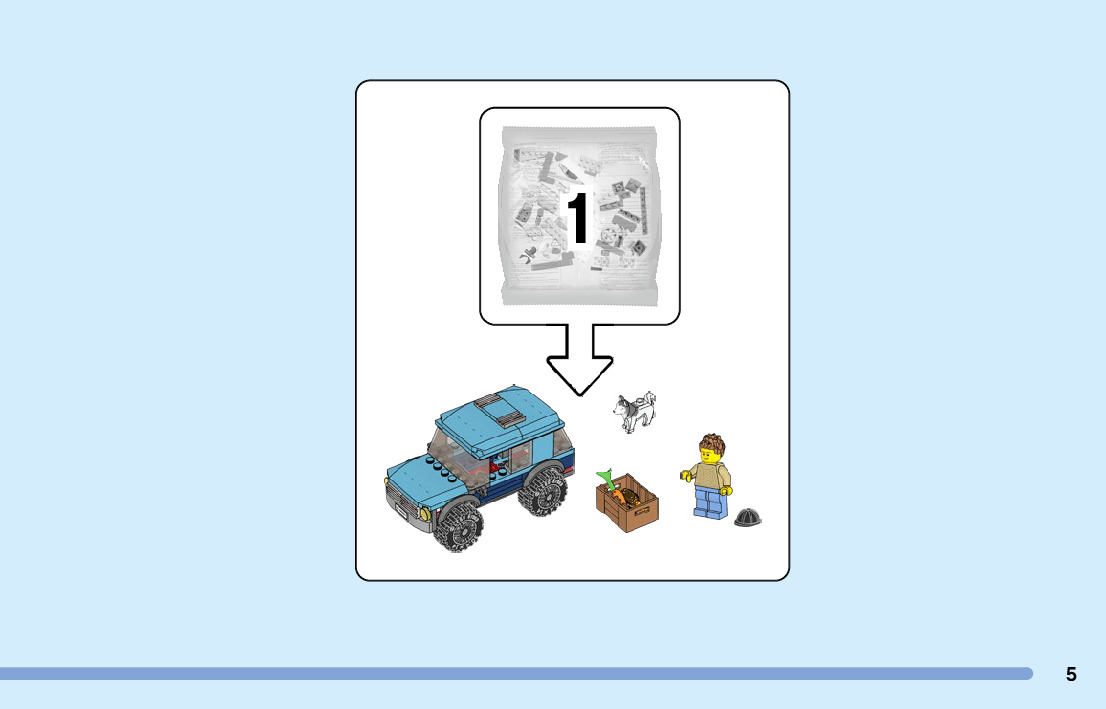 1

5