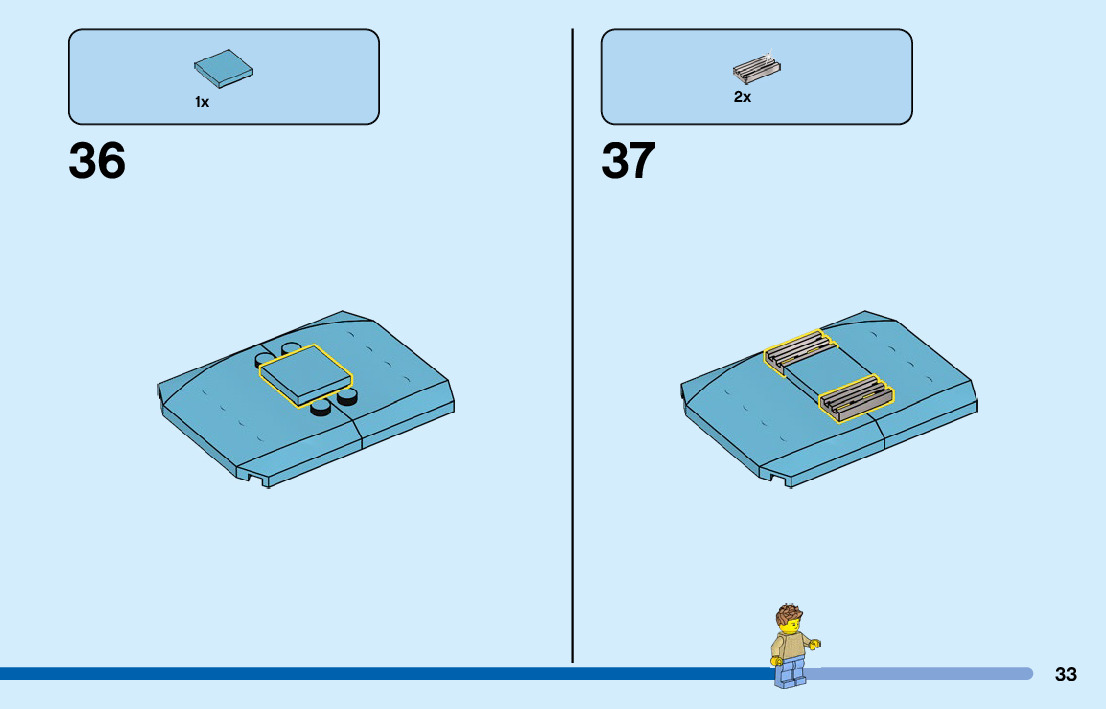 1x

36

2x

37

33