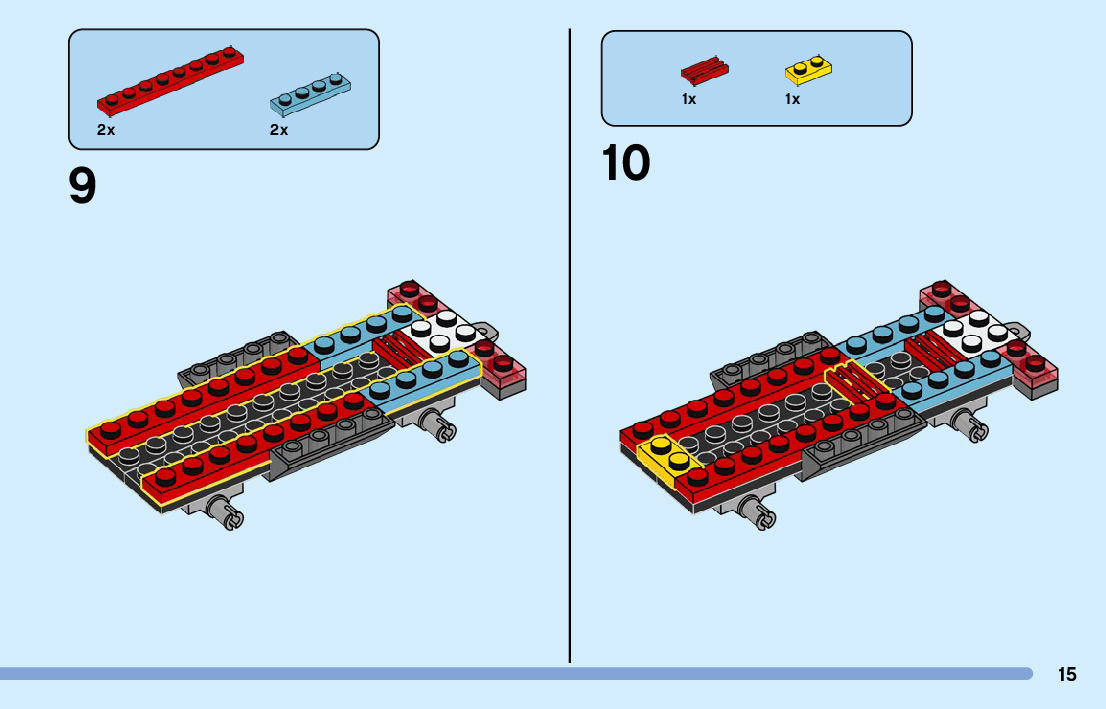 2x 2x

9

1x 1x

10

15