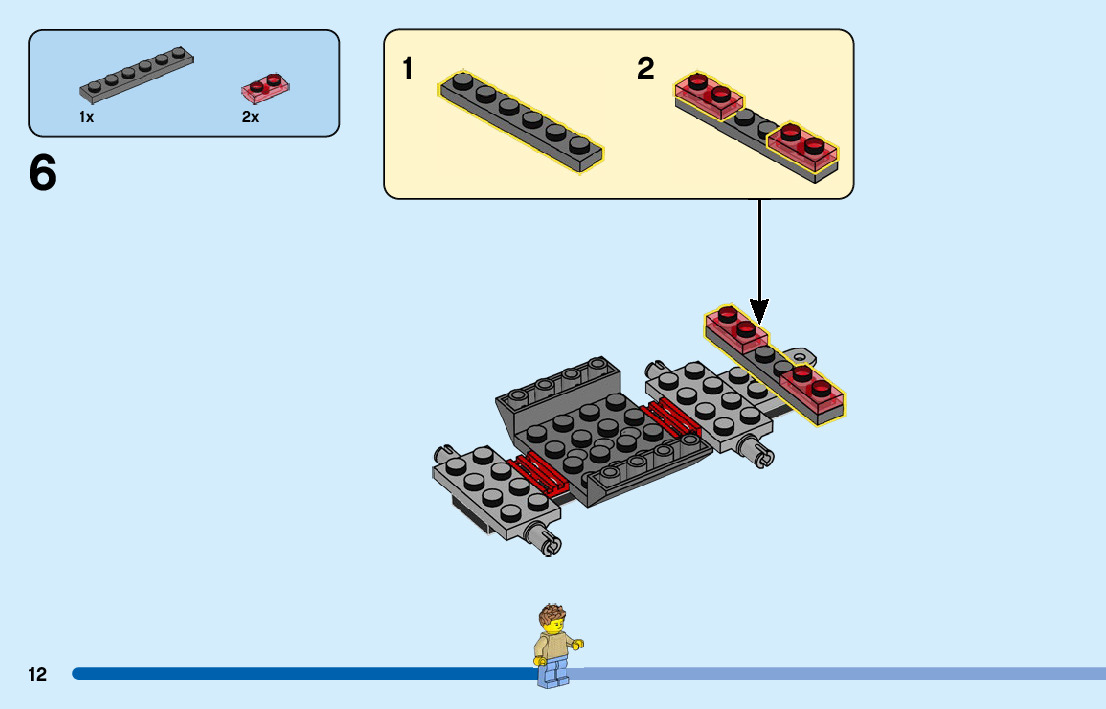 1x

2x

6

1

2

12