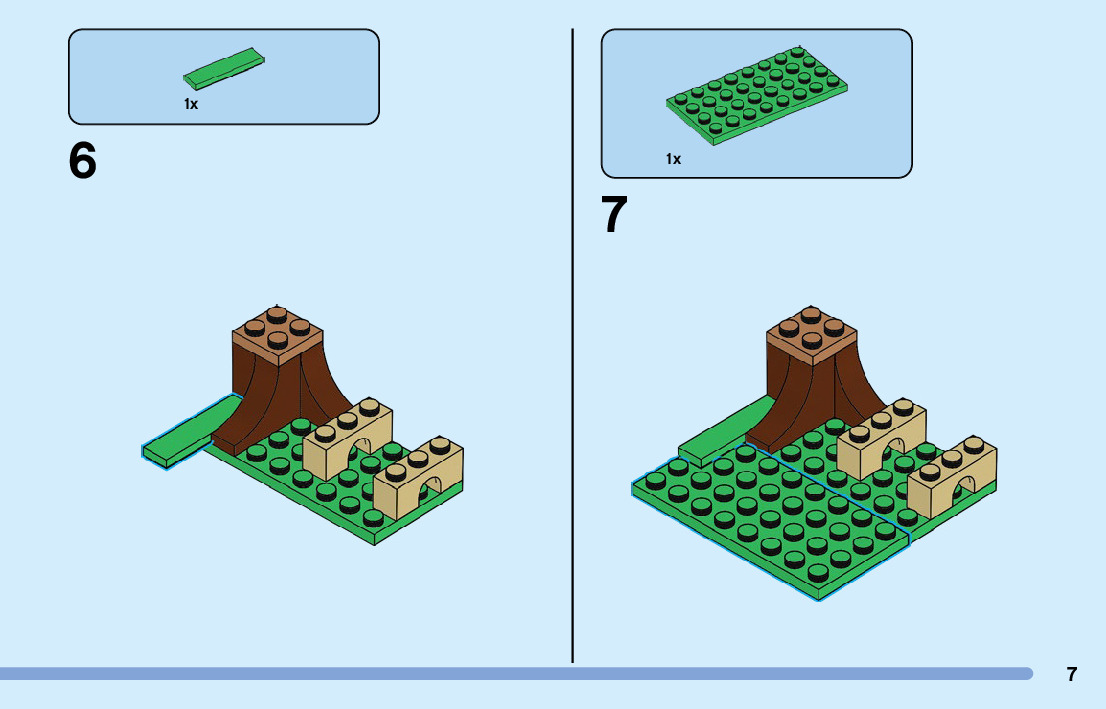 1x

6

1x

7

7