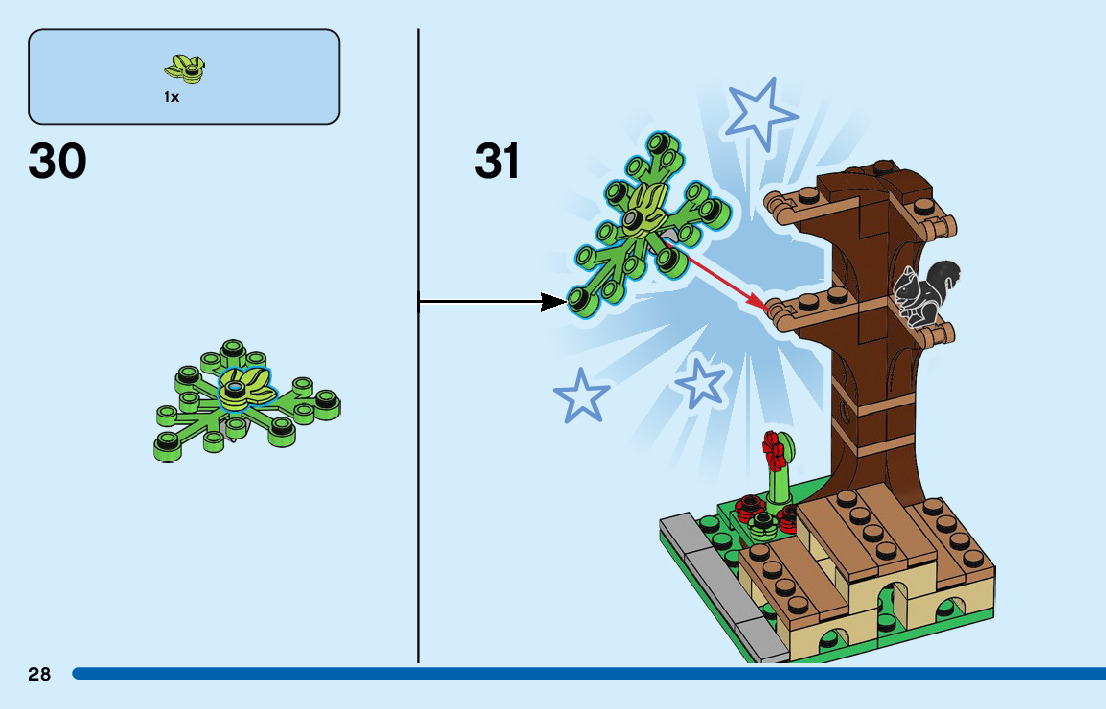 1x

30

31

28