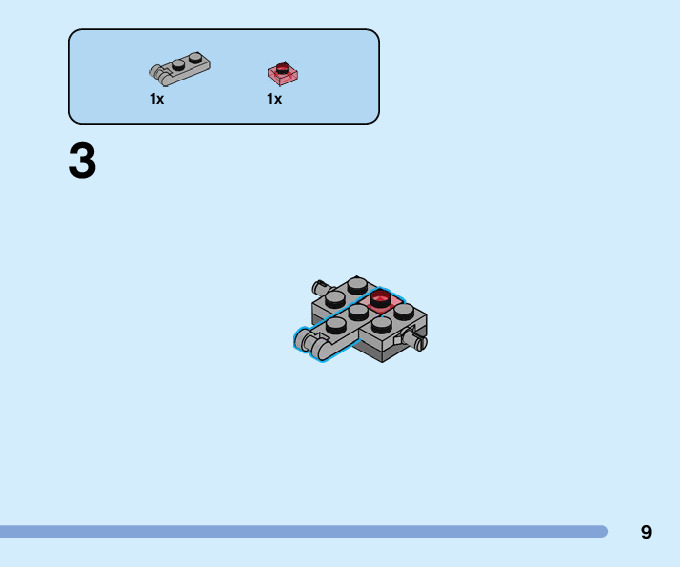 1x

1x

3

9