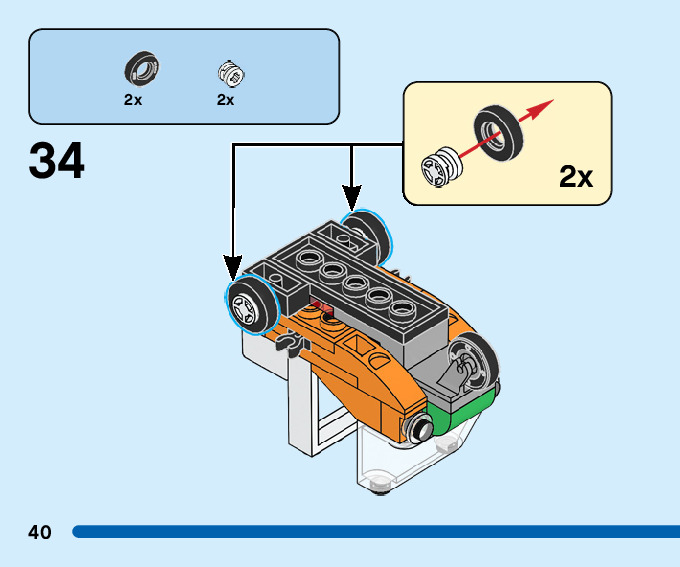 2x 2x

34

2x

40