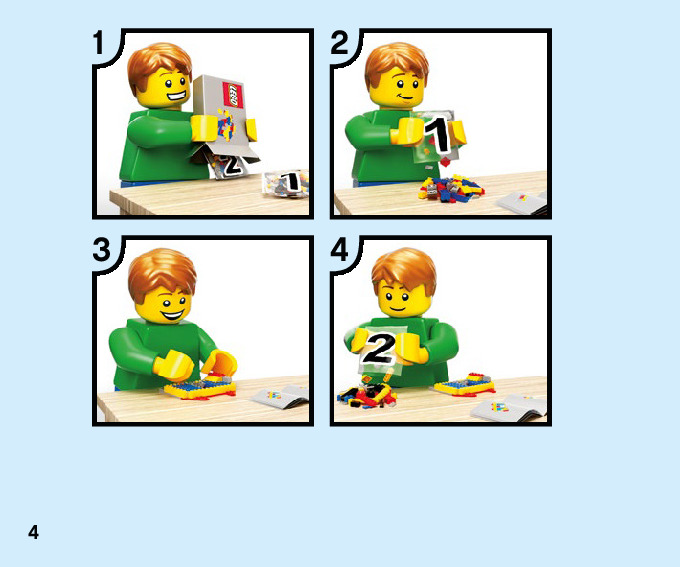 1

LEGO

2

1

2

1

3

4

2

4