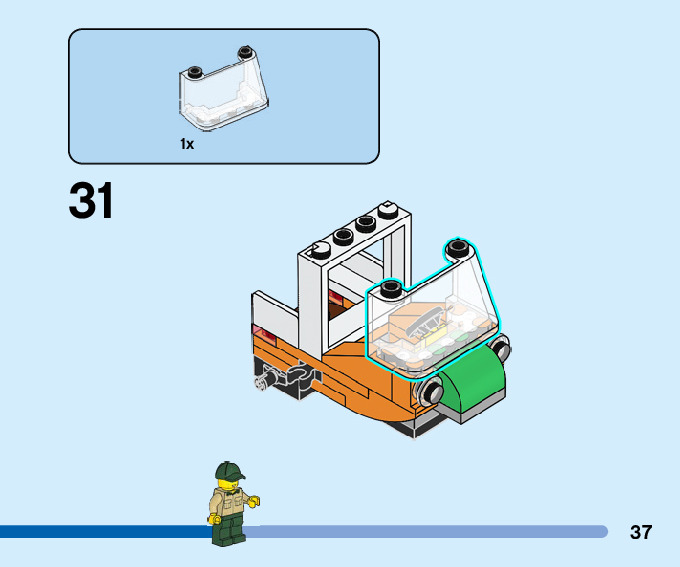 1x

31

37