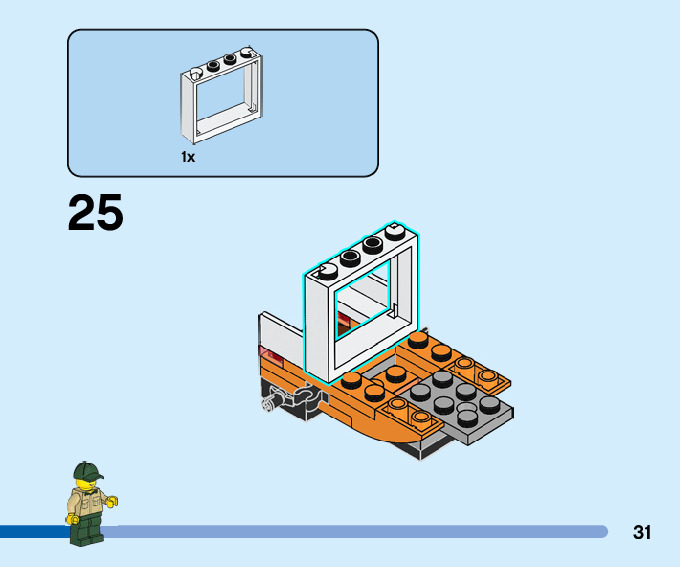 1x

25

31