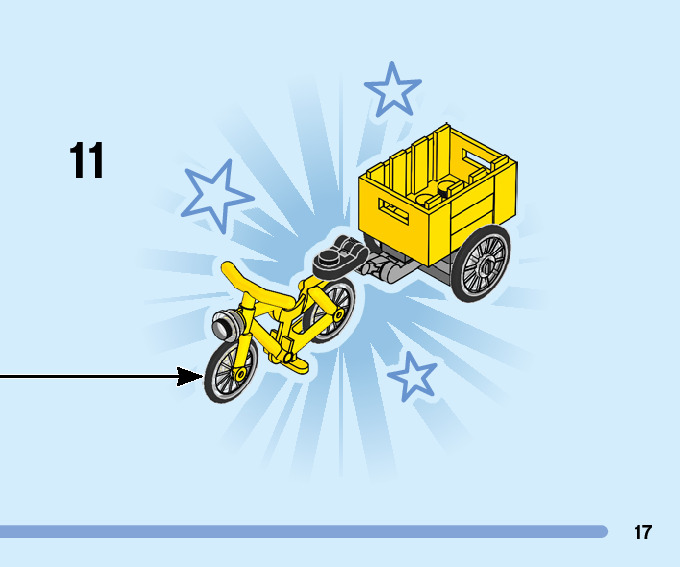 11

17