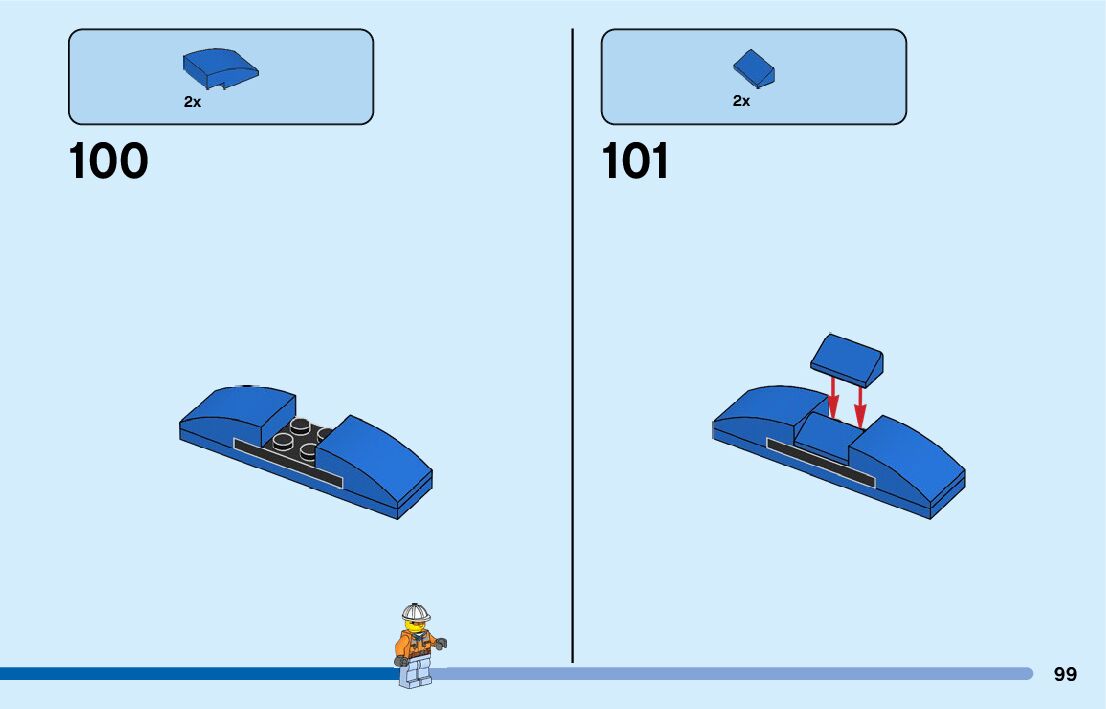 2x

100

2x

101

99