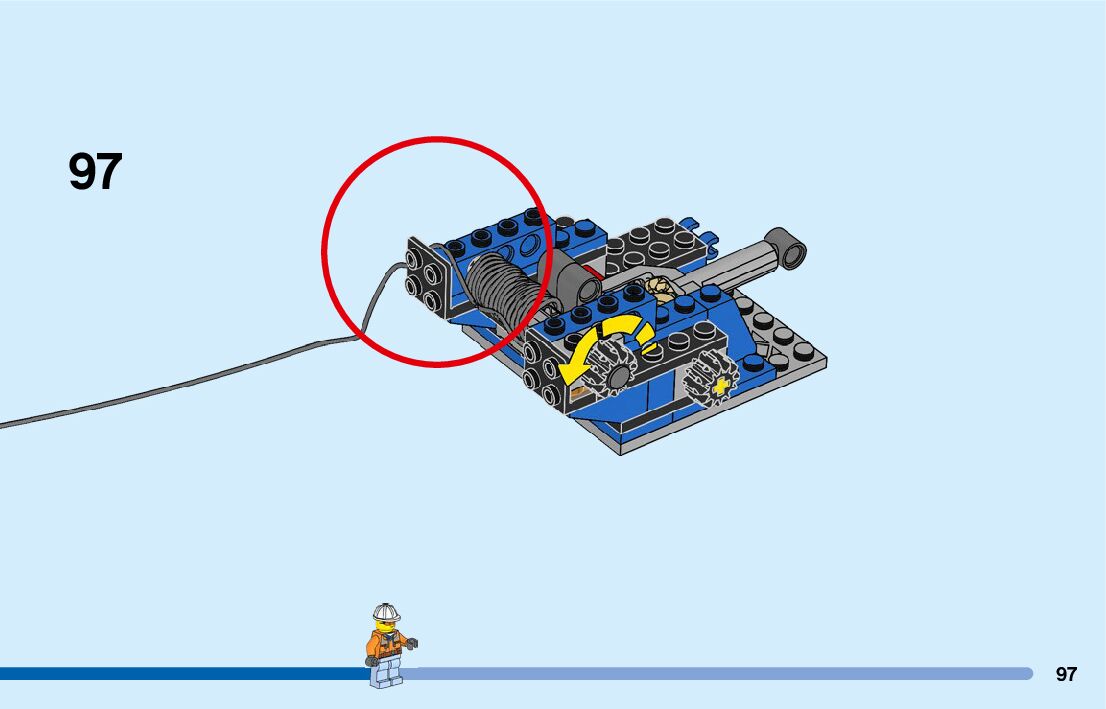 97

97