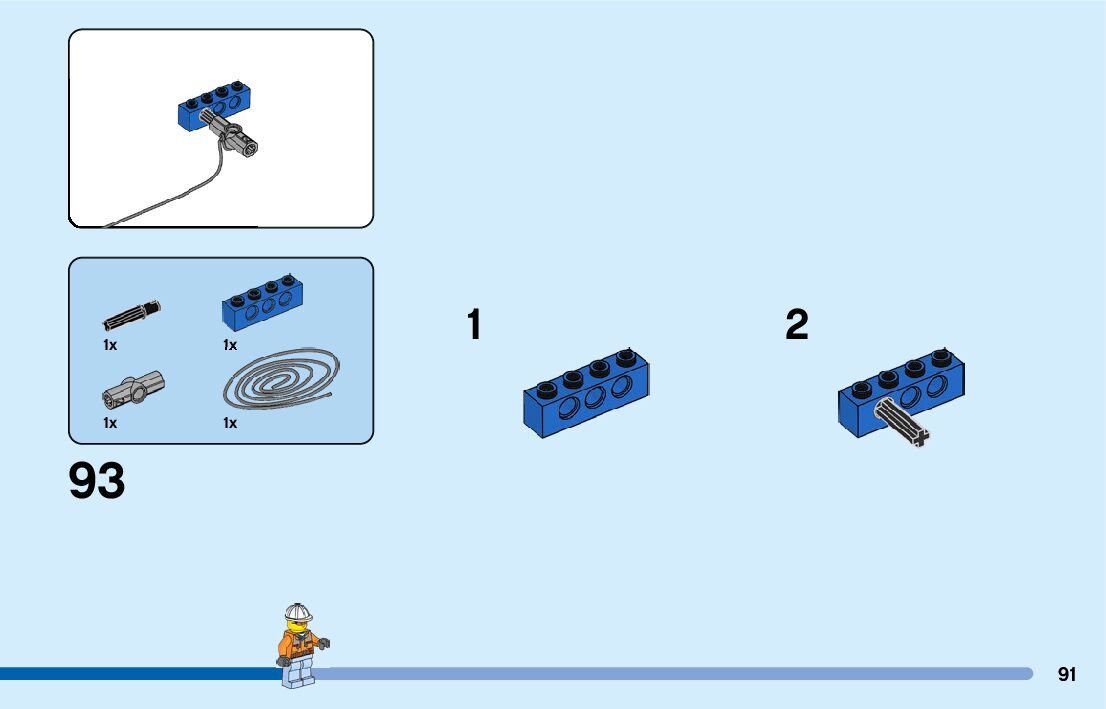 1x
1x
1x
1x

93

1

2

91