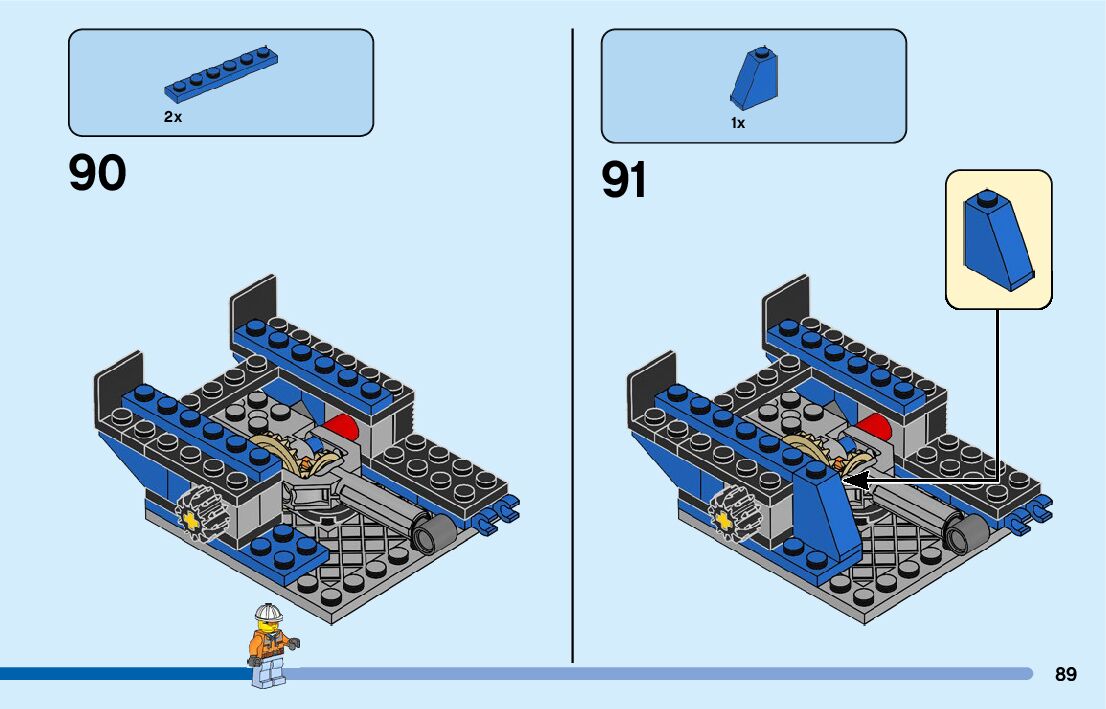 2x

90

1x

91

89