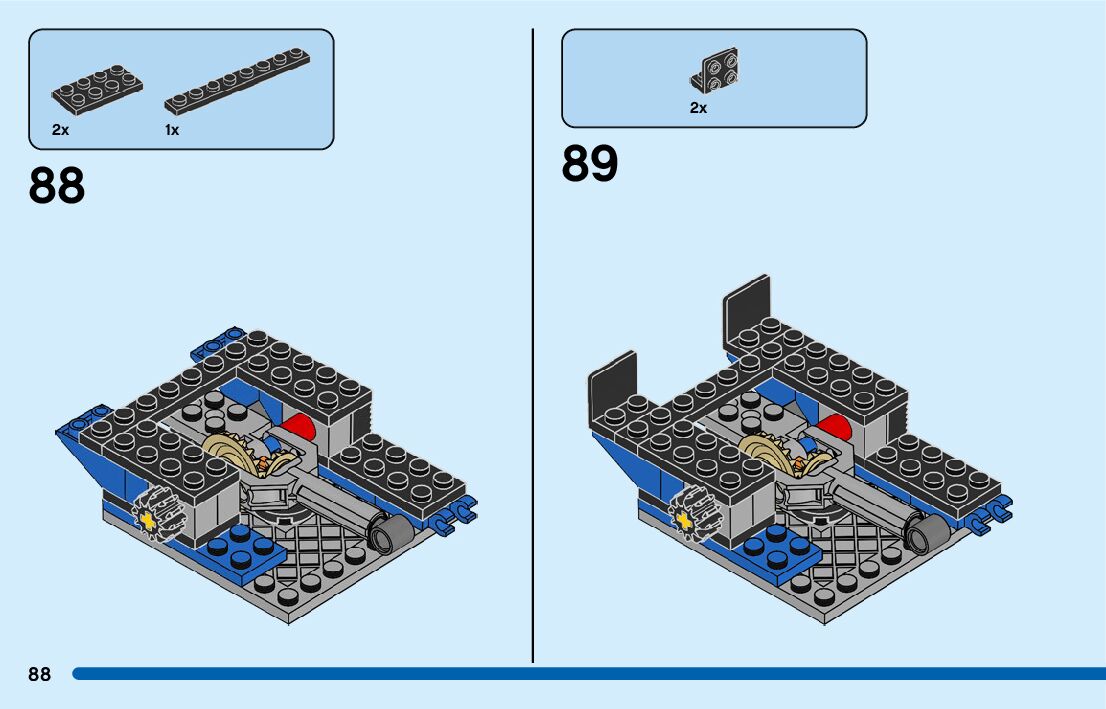 2x

1x

88

2x

89

88