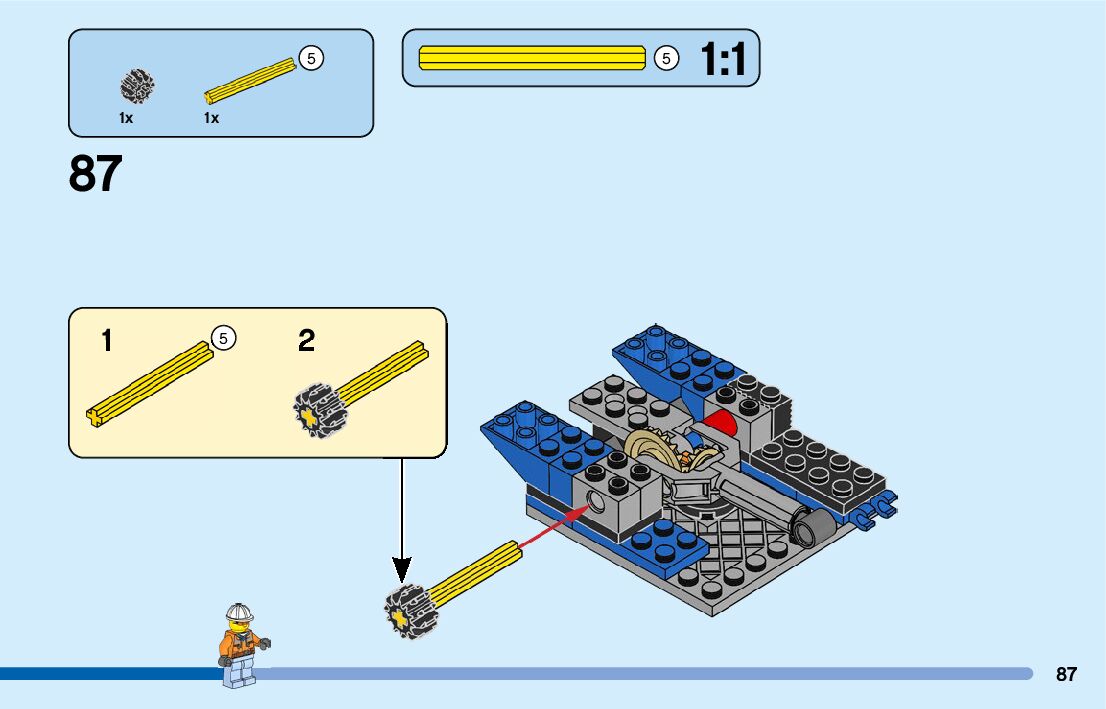 5

1x 1x

5 1:1

87

1 5 2

87