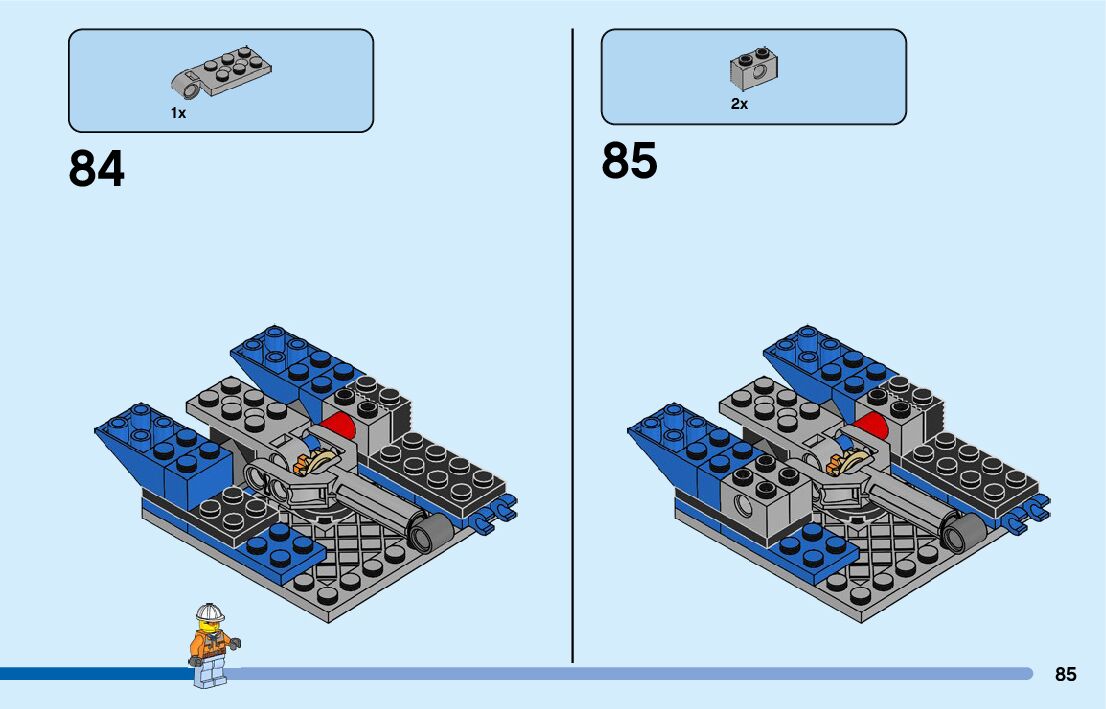 1x

84

2x

85

85