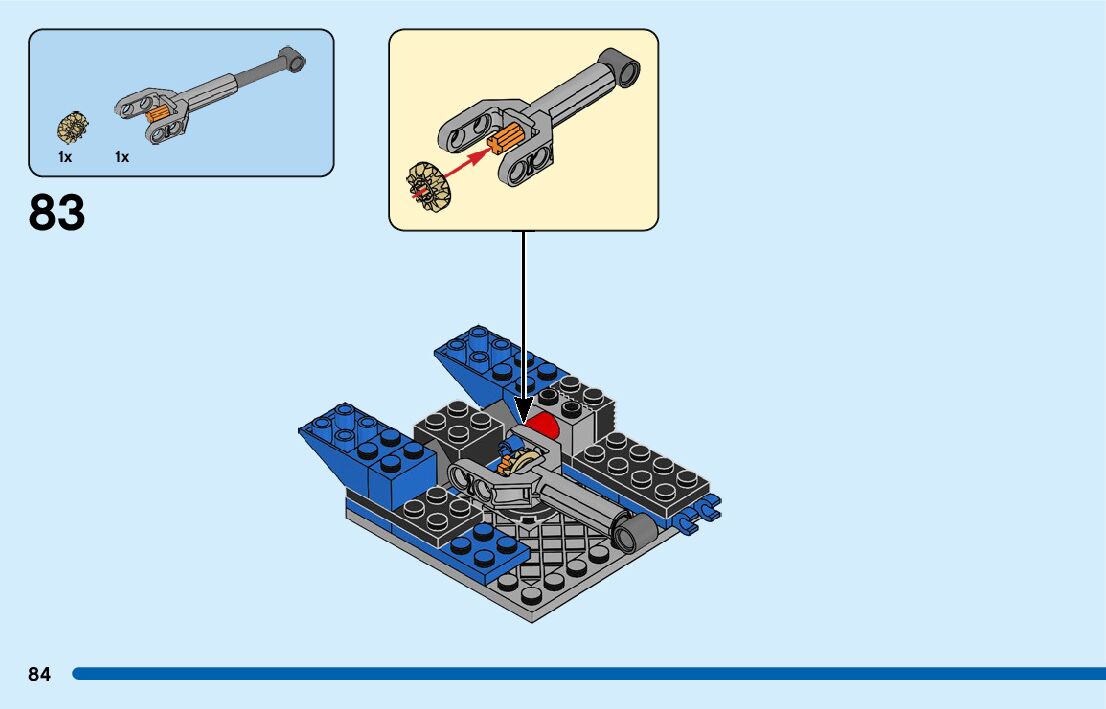 1x 1x

83

84