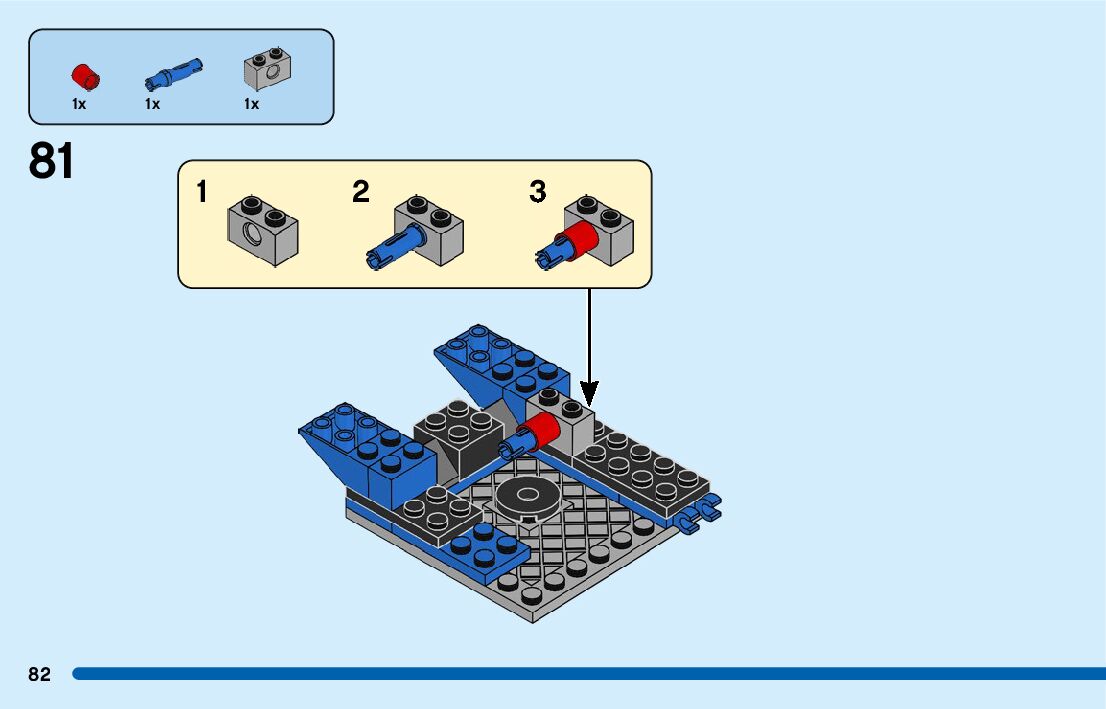 1x 1x 1x

81

1 2 3

82