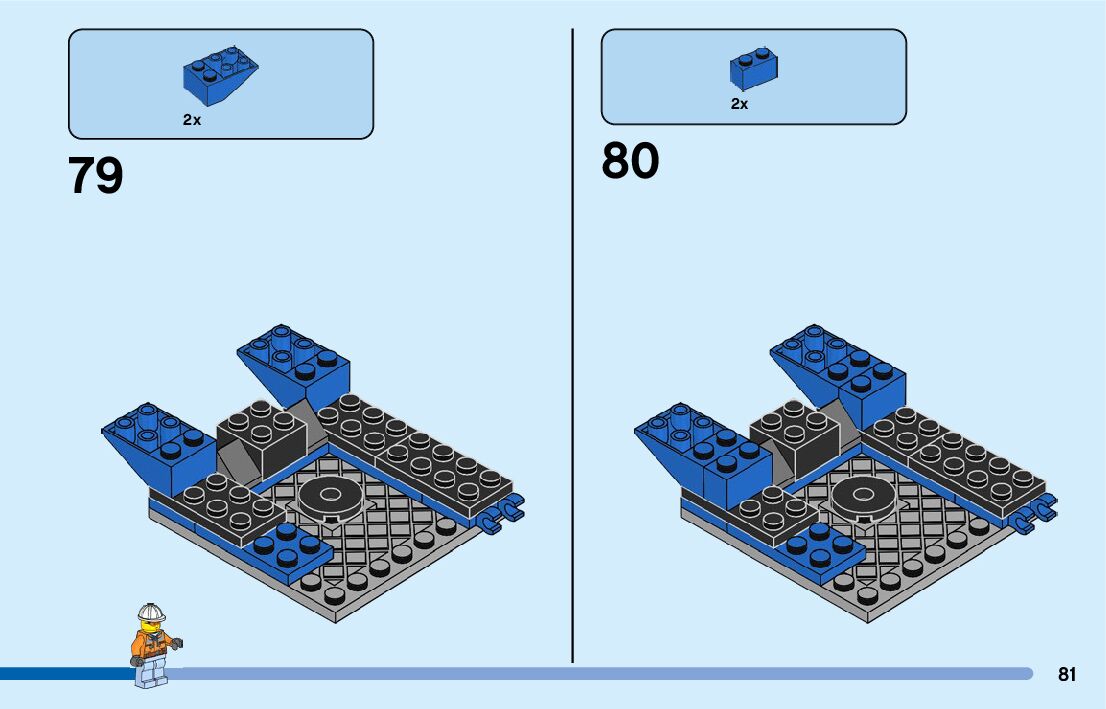 2x

79

2x

80

81