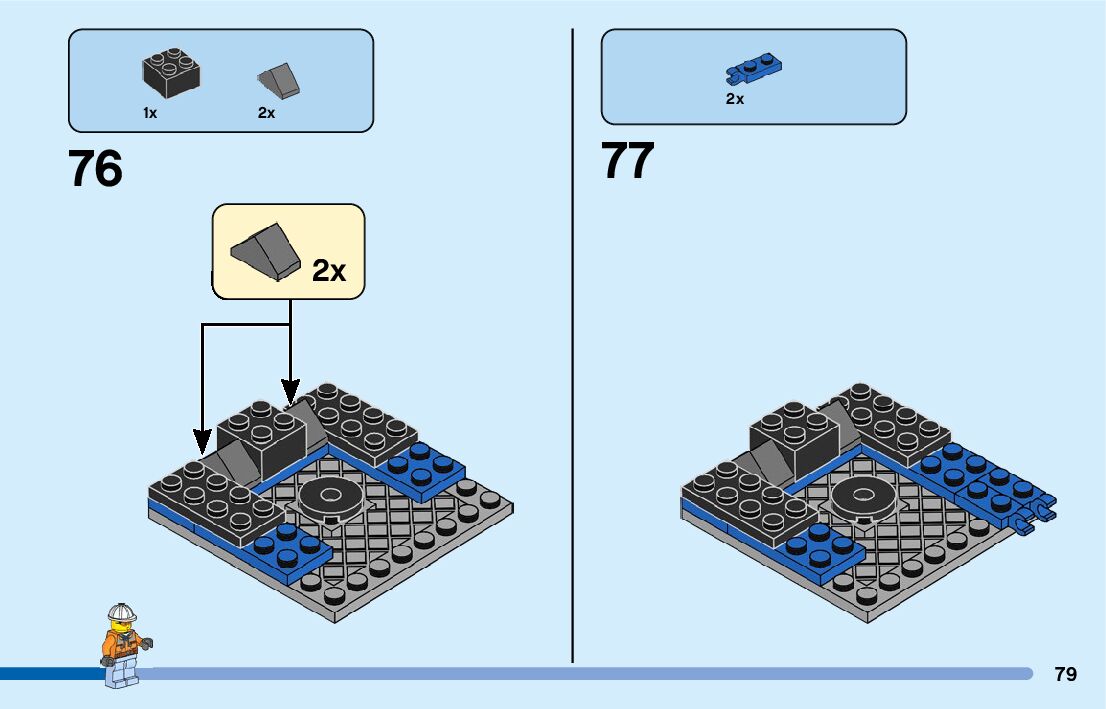 1x
2x

76

2x

2x

77

79