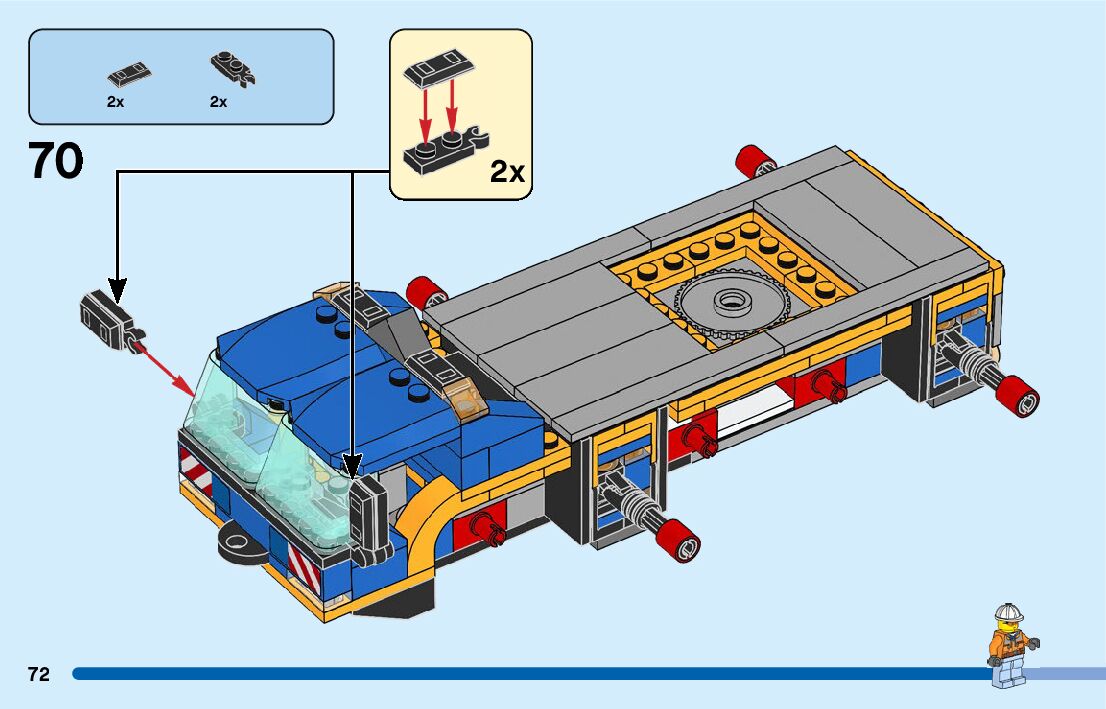 2x 2x

70

2x

72