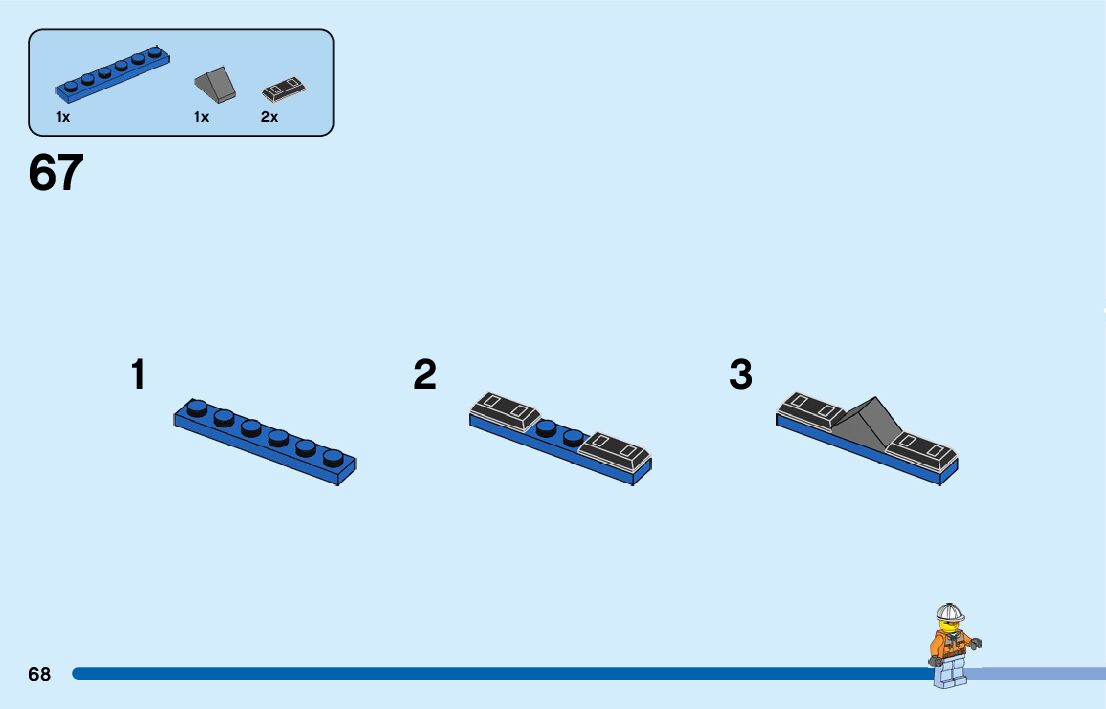 1x 1x 2x

67

1

2

3

68