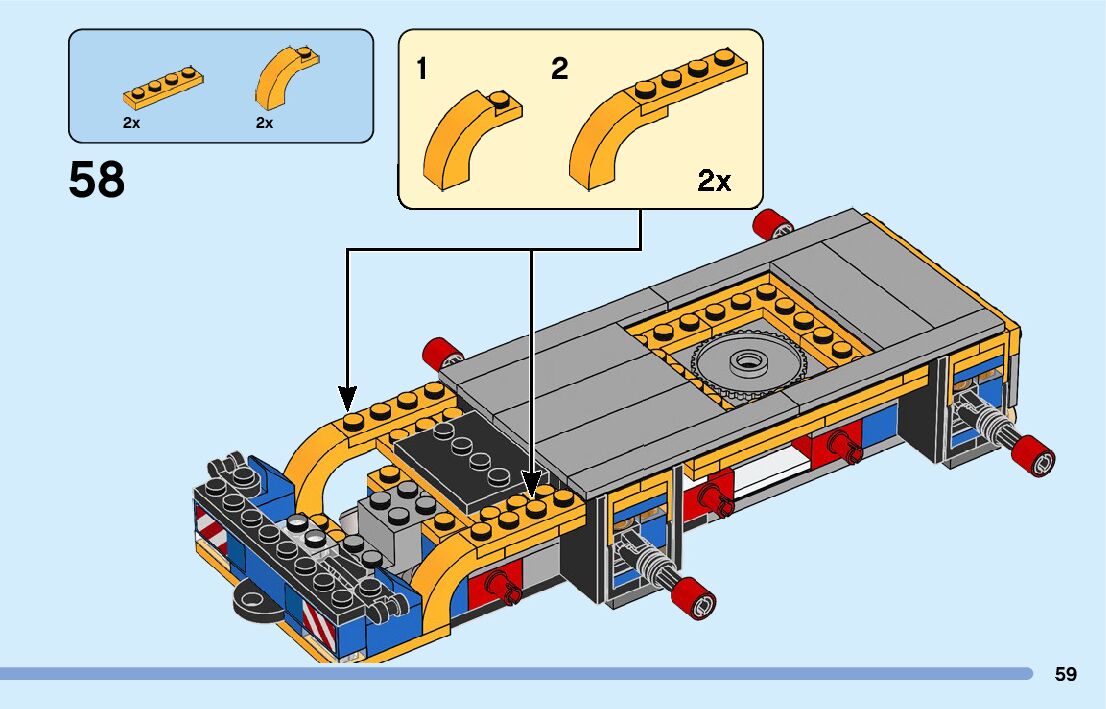 2x
2x

58

1
2
2x

59