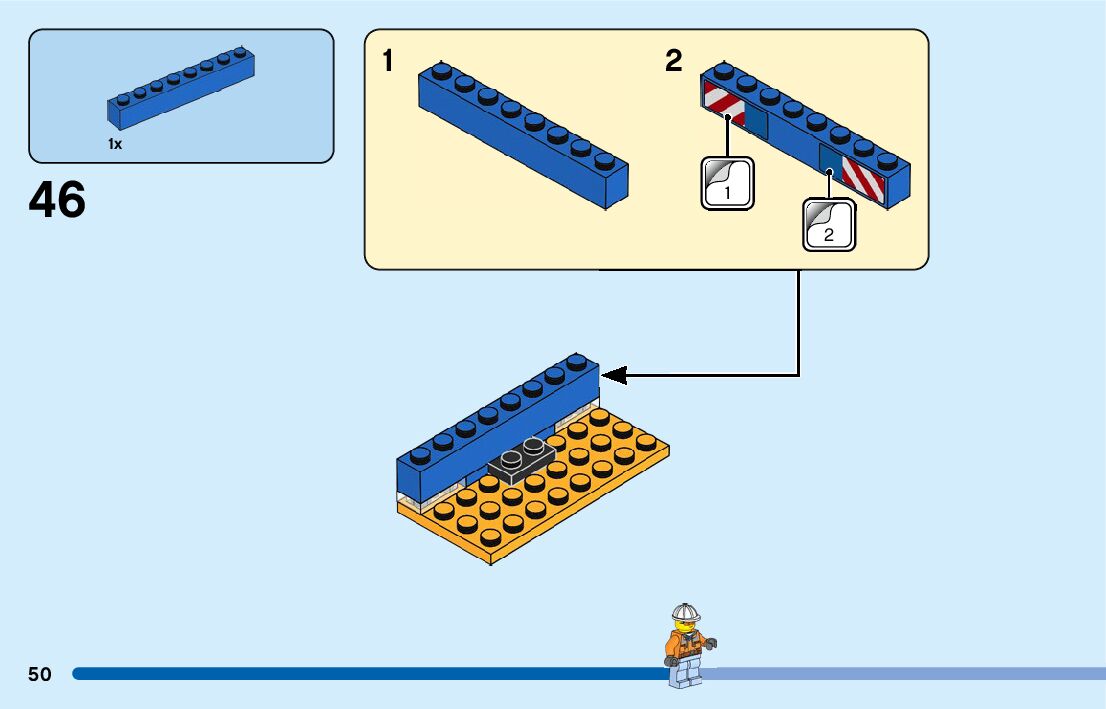 1x

46

1

2

1

2

50