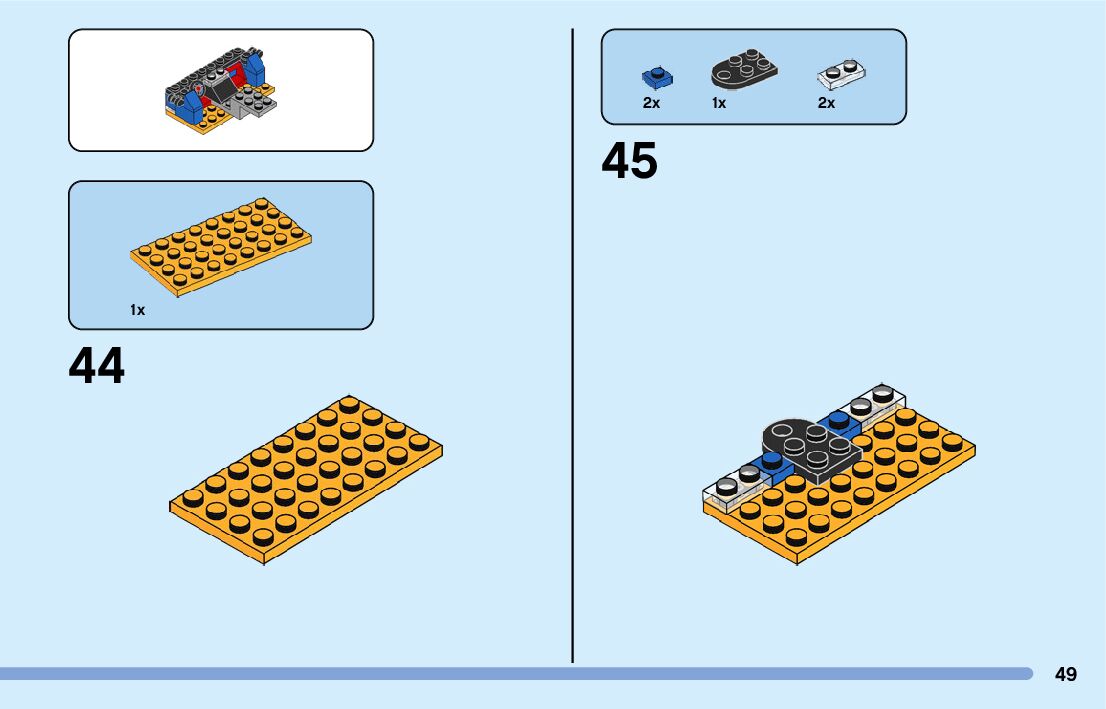 1x

44

2x 1x 2x

45

49