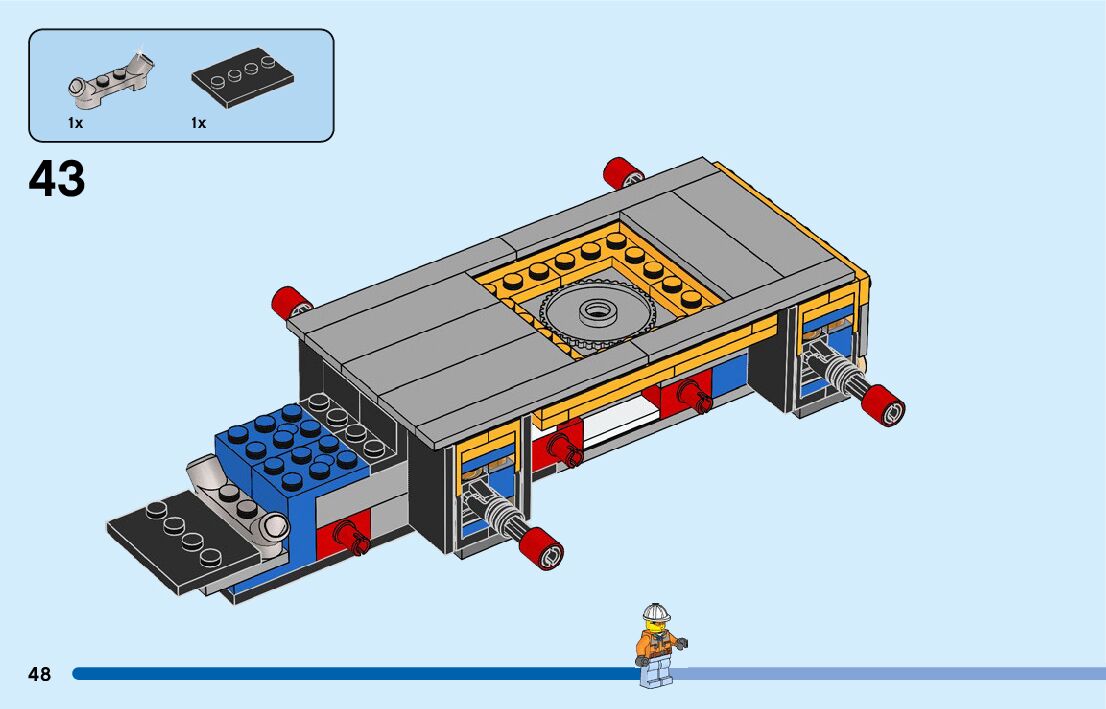 1x
1x

43

48