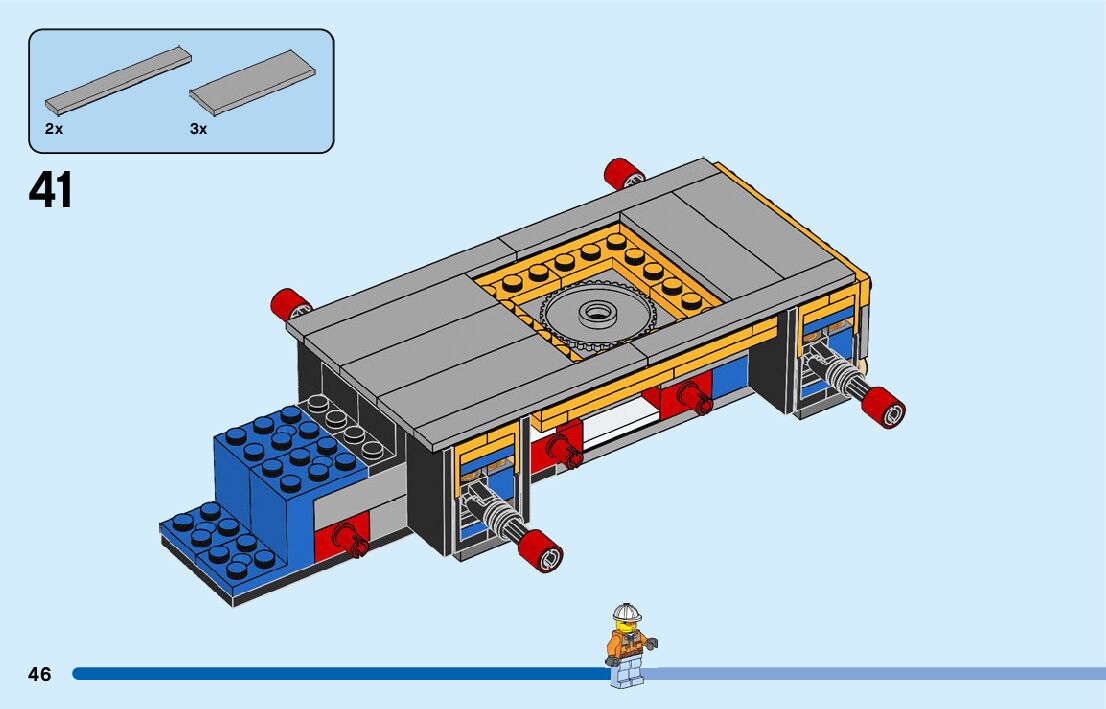 2x
3x

41

46