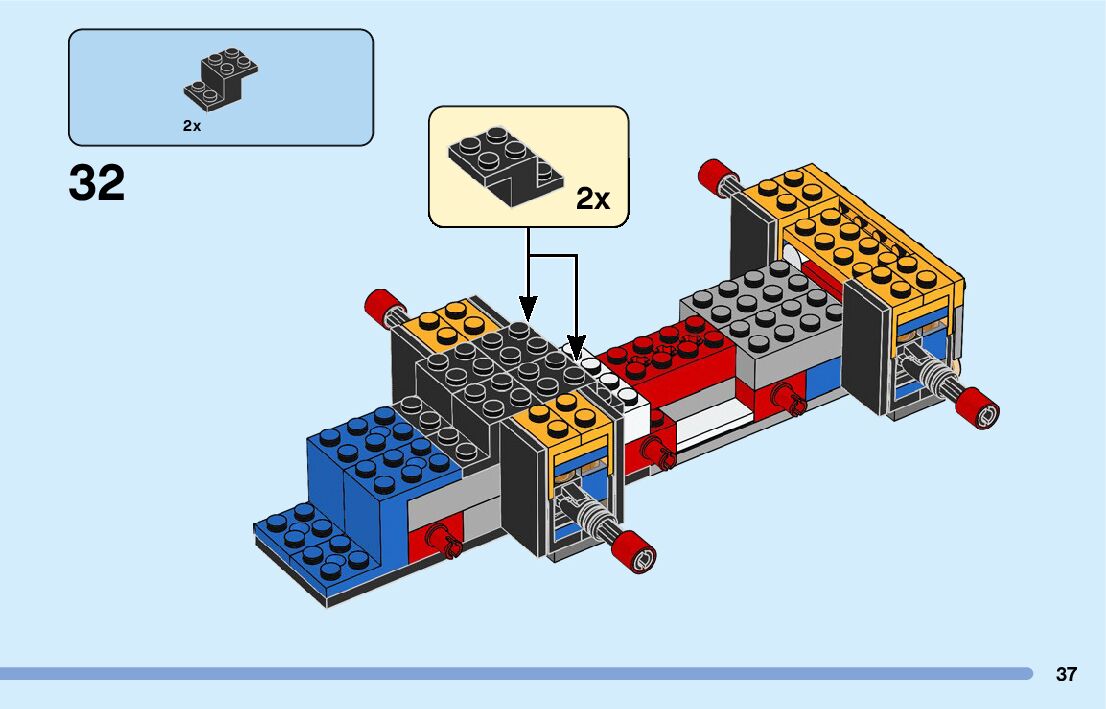 2x

32

2x

37