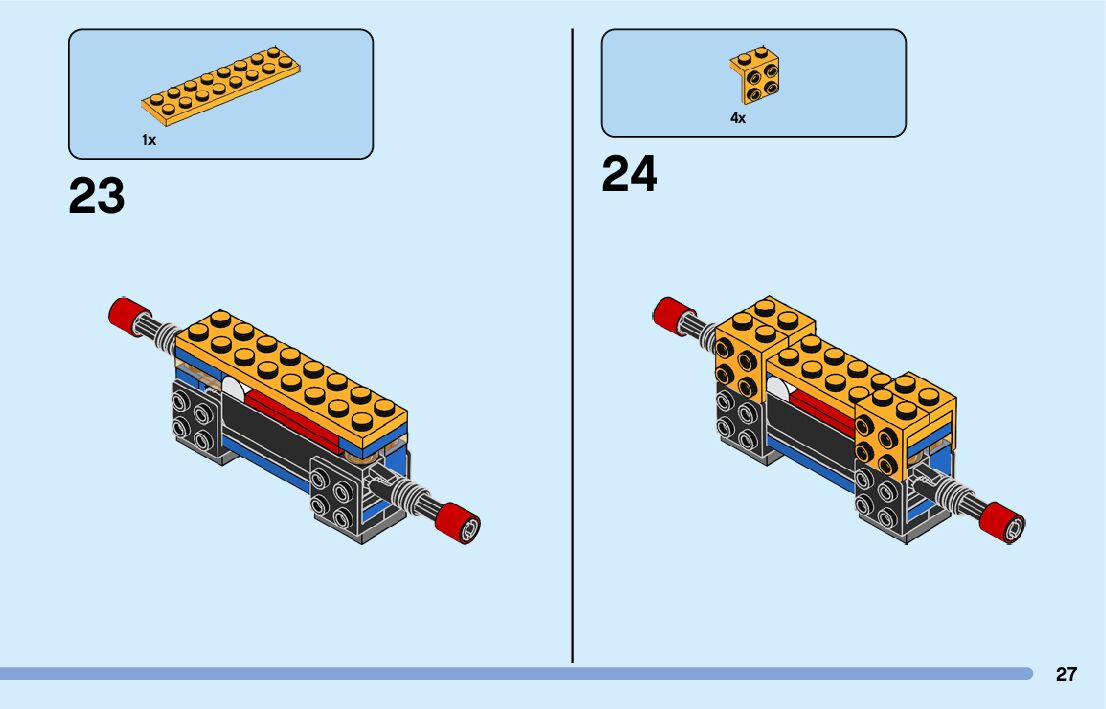 1x

23

4x

24

27