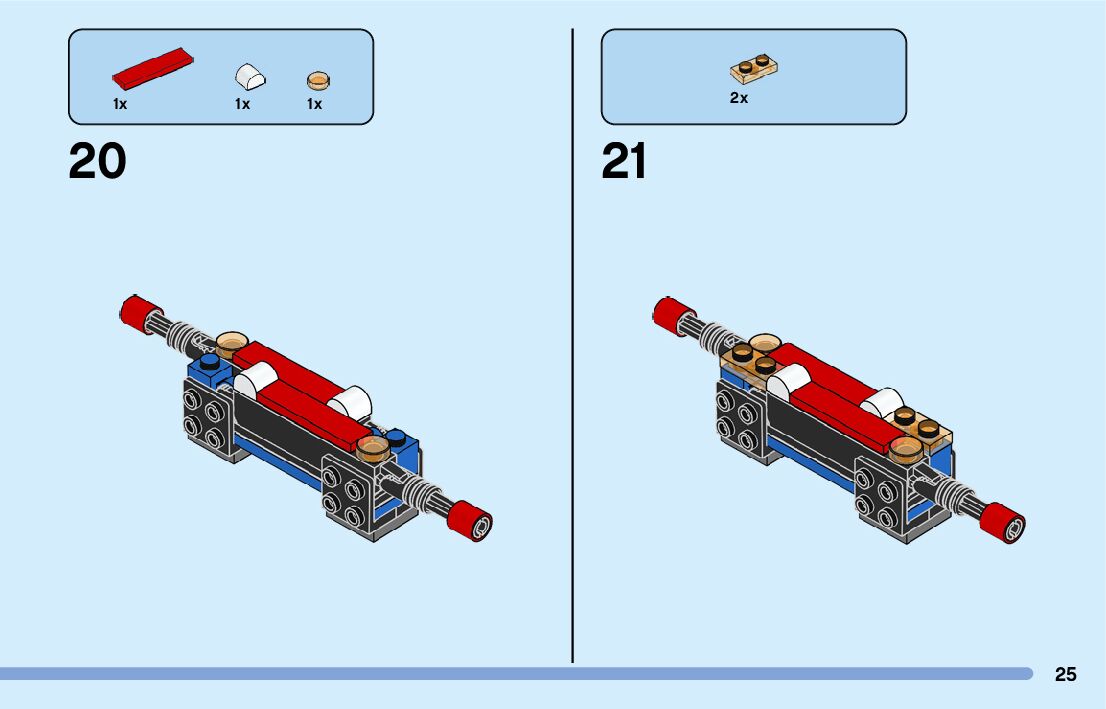 1x 1x 1x

20

2x

21

25