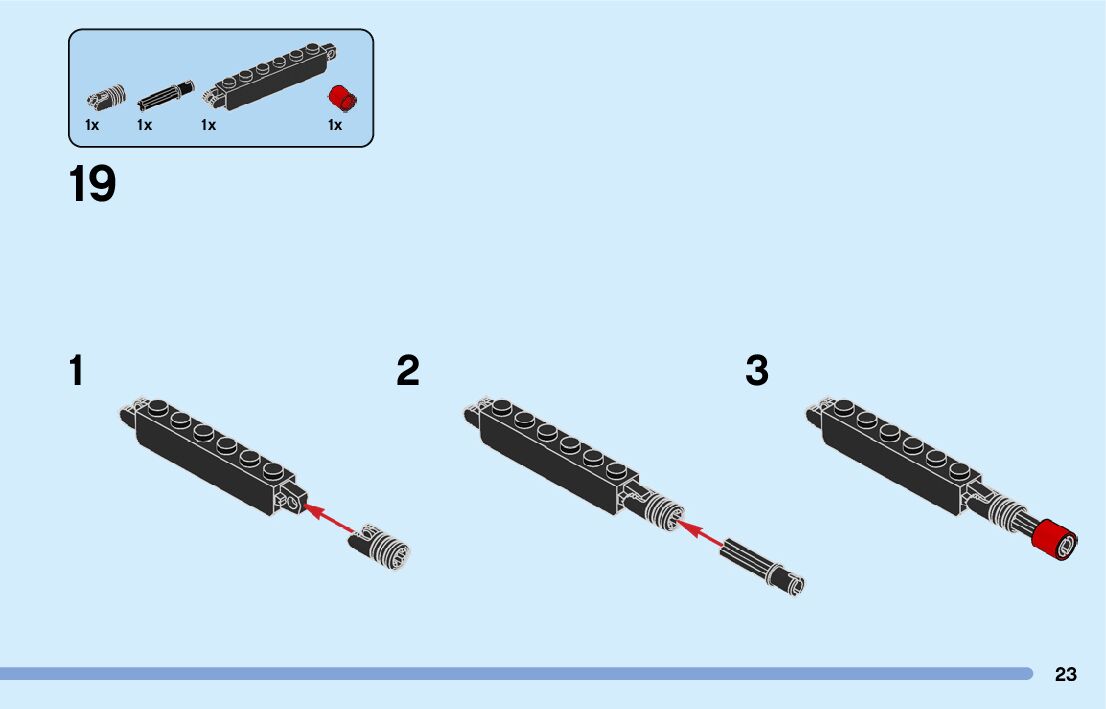 1x 1x 1x 1x

19

1

2

3

23