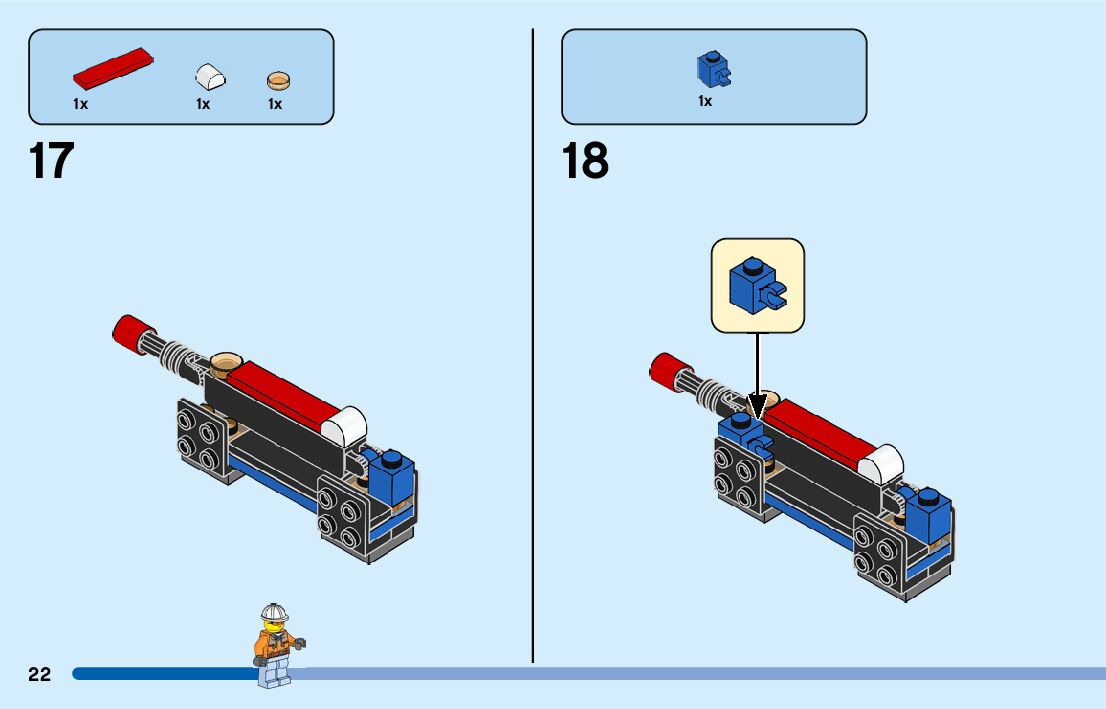 1x 1x 1x

17

1x

18

22