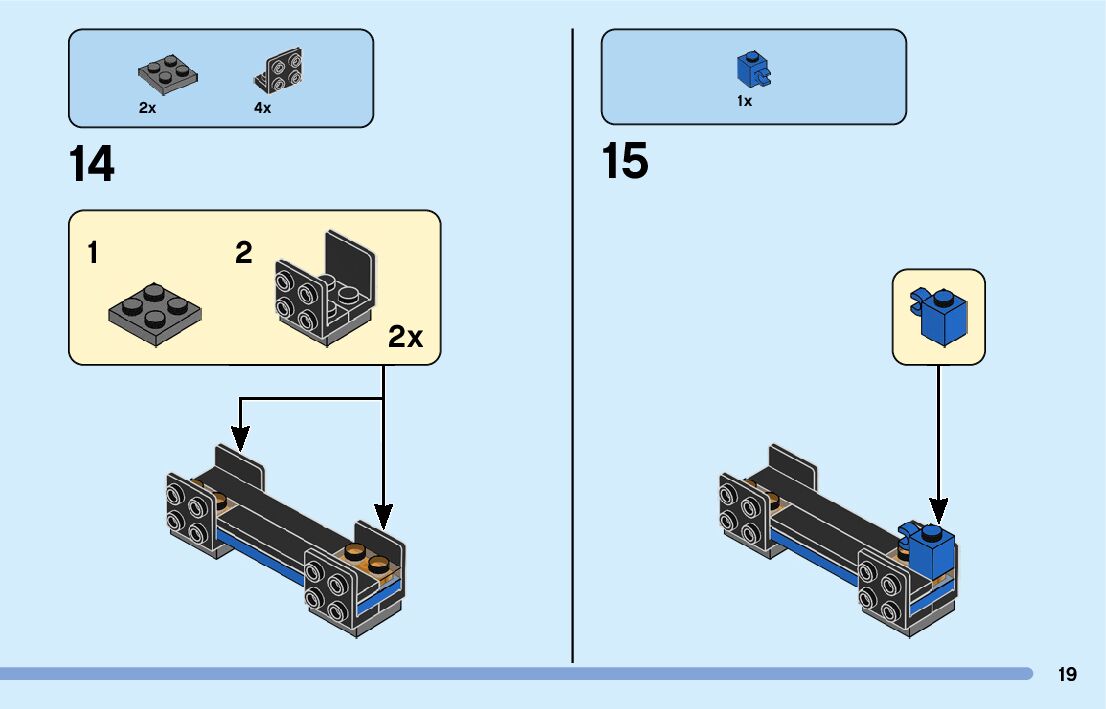 2x
4x

14

1
2
2x

1x

15

19