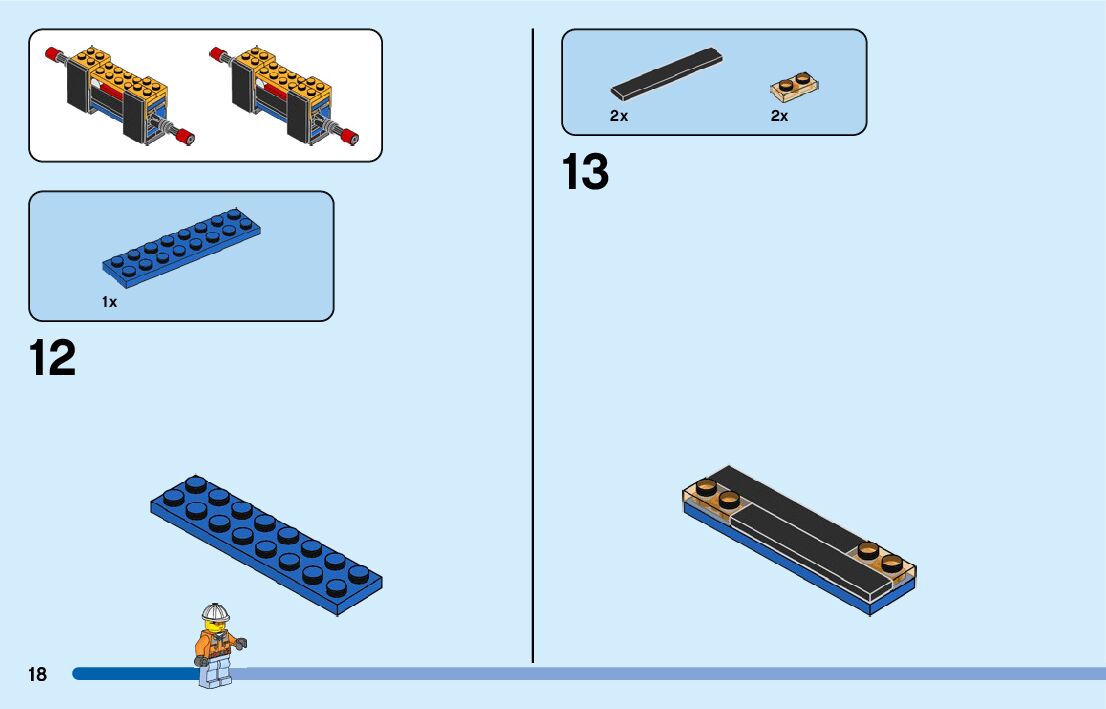 1x

12

2x

2x

13

18