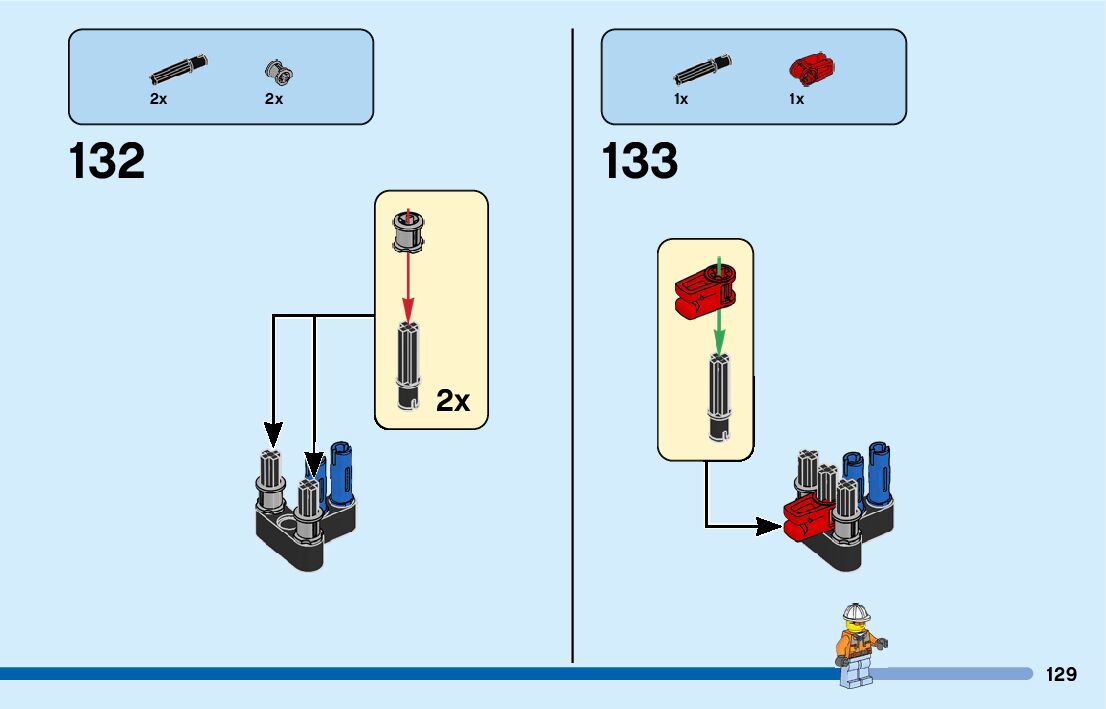 2x 2x

132

2x

1x 1x

133

129