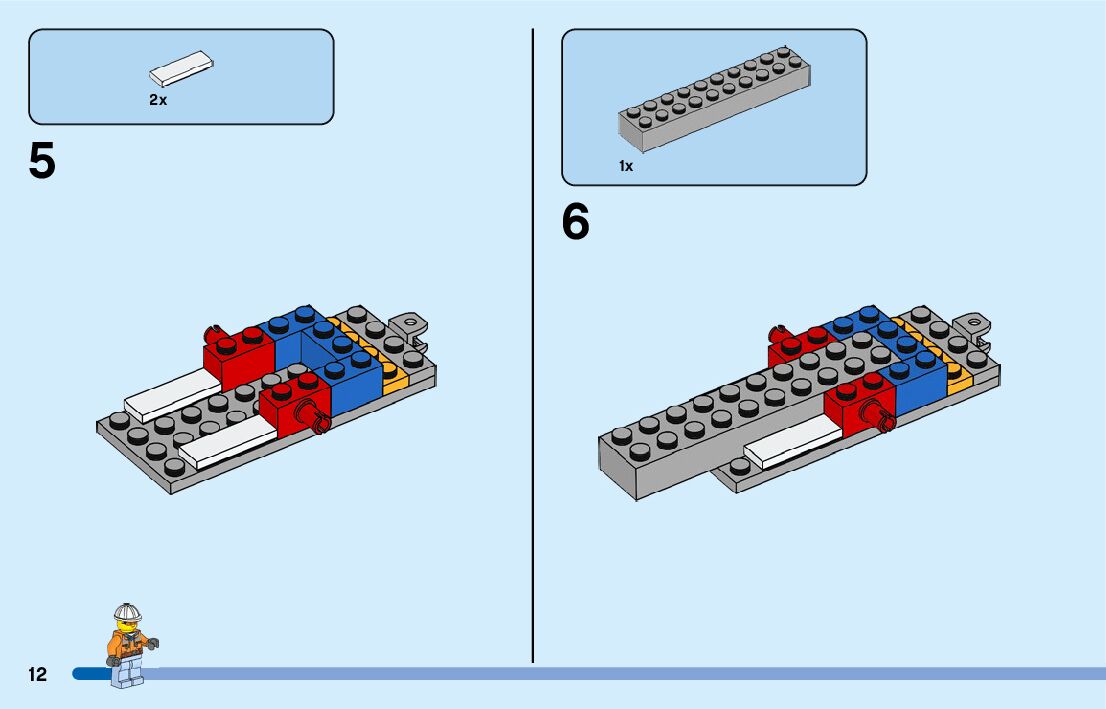 2x

5

1x

6

12