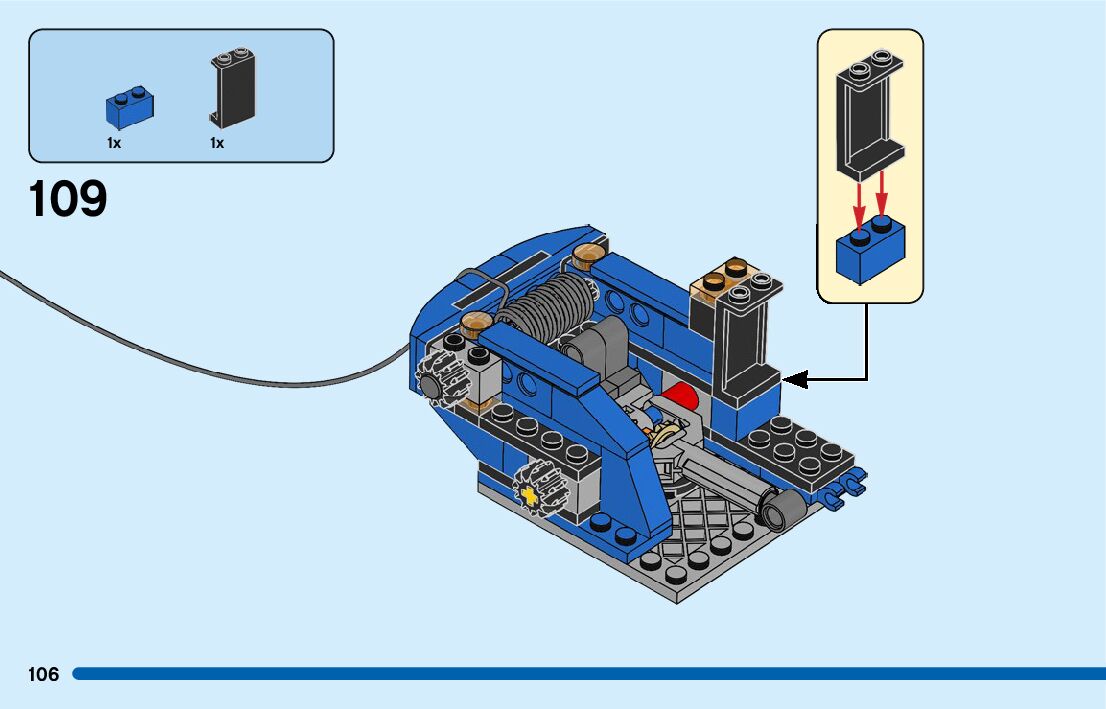 1x
1x

109

106